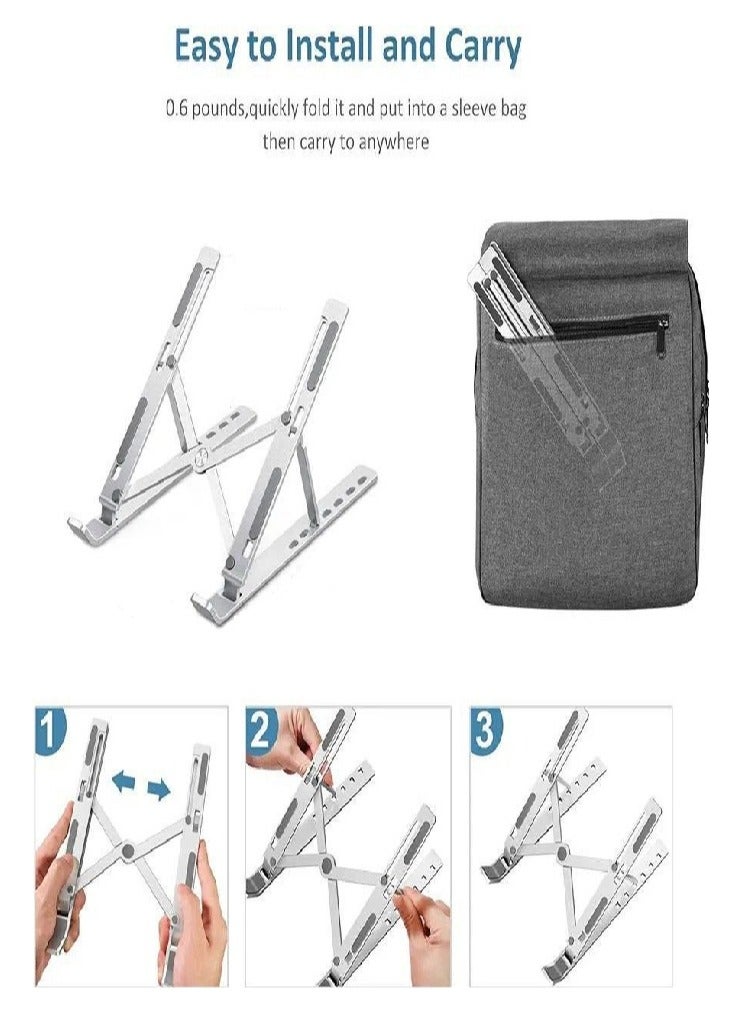 Easy to Install and Carry

0.6 pounds,quickly fold it and put into a sleeve bag then carry to anywhere

1

2

3