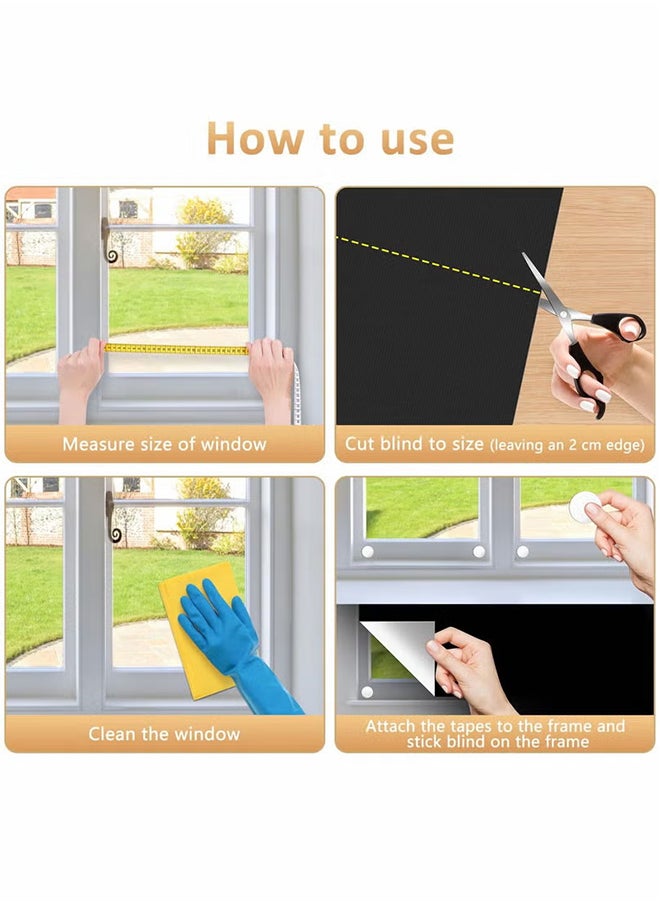 How to use

Measure size of window

Cut blind to size (leaving an 2 cm edge)

Clean the window

Attach the tapes to the frame and stick blind on the frame