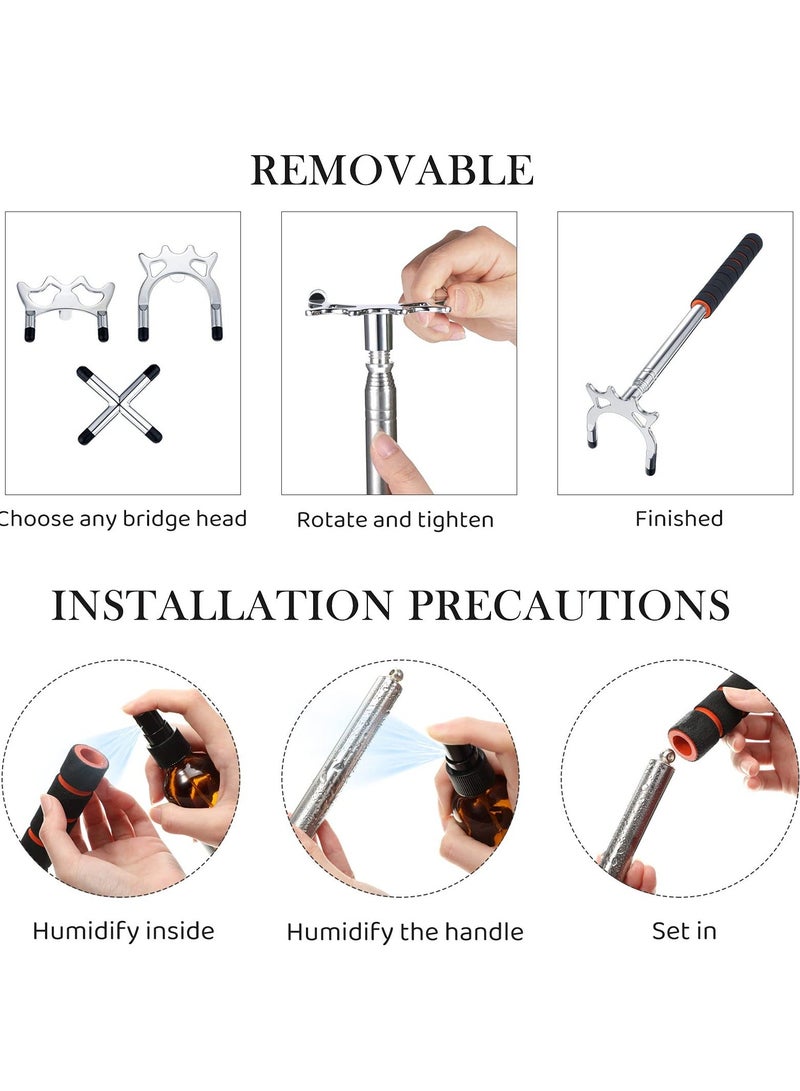 REMOVABLE

Choose any bridge head

Rotate and tighten

Finished

INSTALLATION PRECAUTIONS

Humidify inside

Humidify the handle

Set in