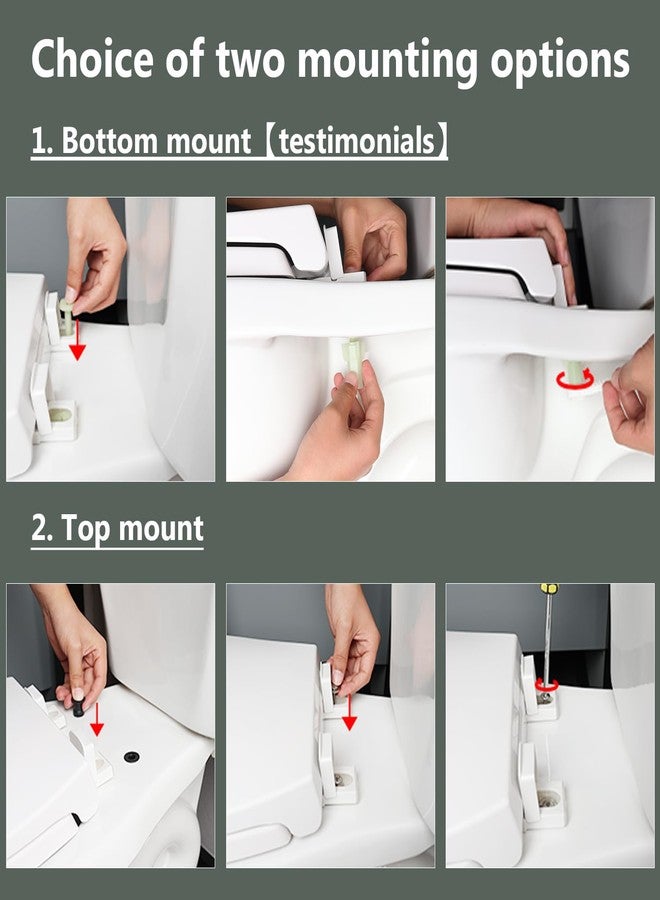 Choice of two mounting options

1. Bottom mount【testimonials】

2. Top mount