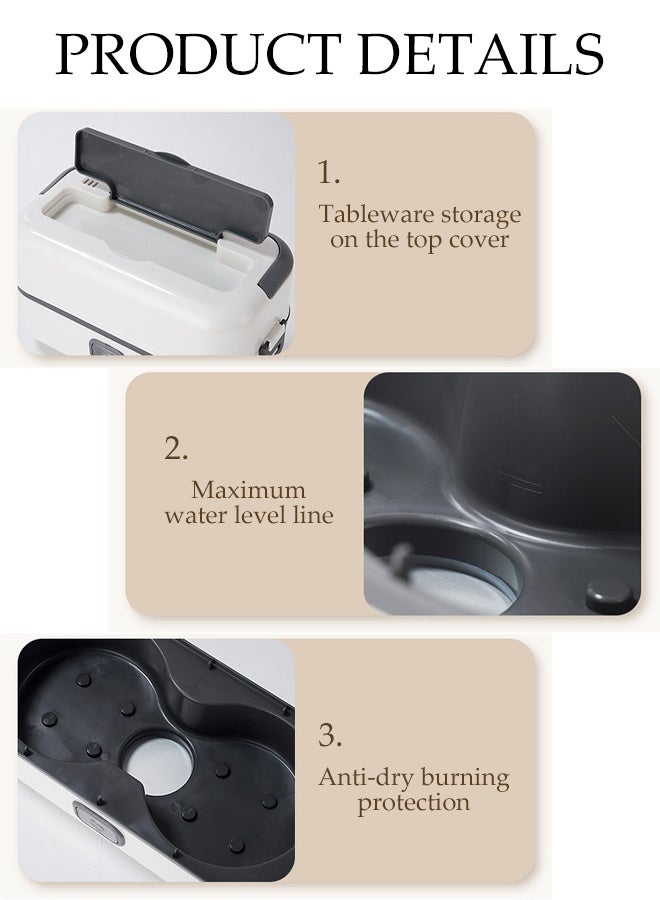 PRODUCT DETAILS

1.
Tableware storage on the top cover

2.
Maximum water level line

3.
Anti-dry burning protection