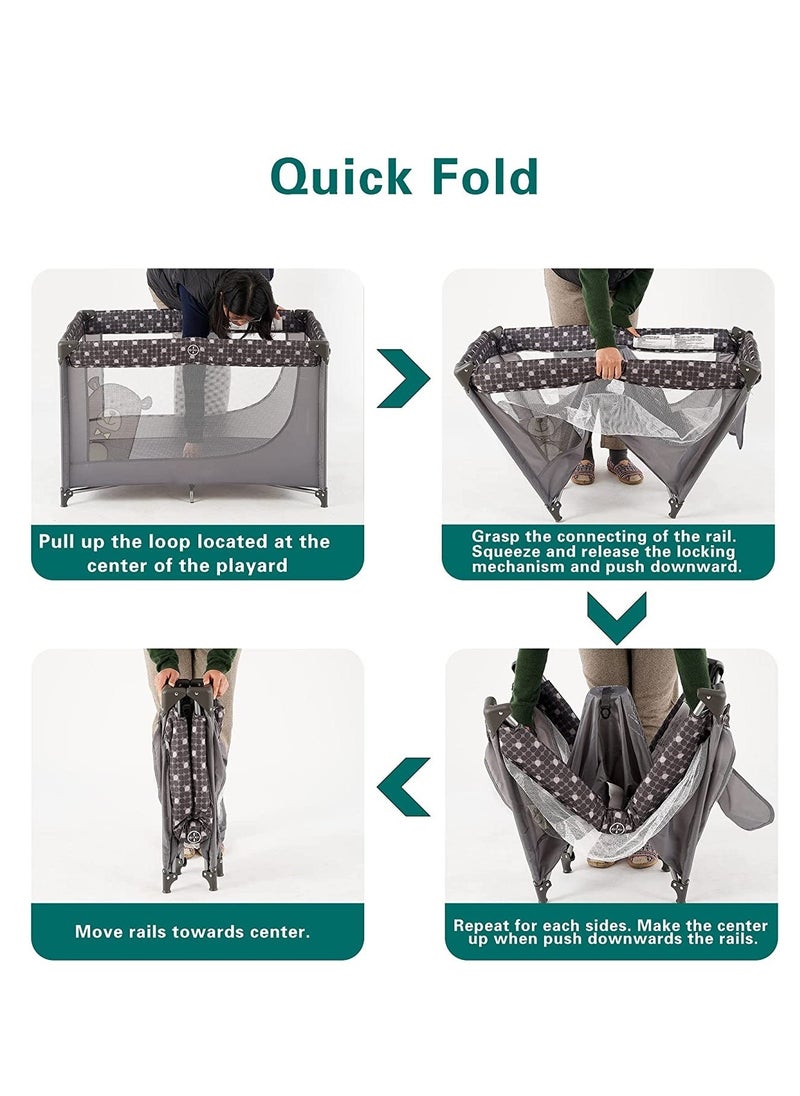 Quick Fold

Pull up the loop located at the center of the playard

Grasp the connecting of the rail. Squeeze and release the locking mechanism and push downward.

Repeat for each sides. Make the center up when push downwards the rails.

Move rails towards center.