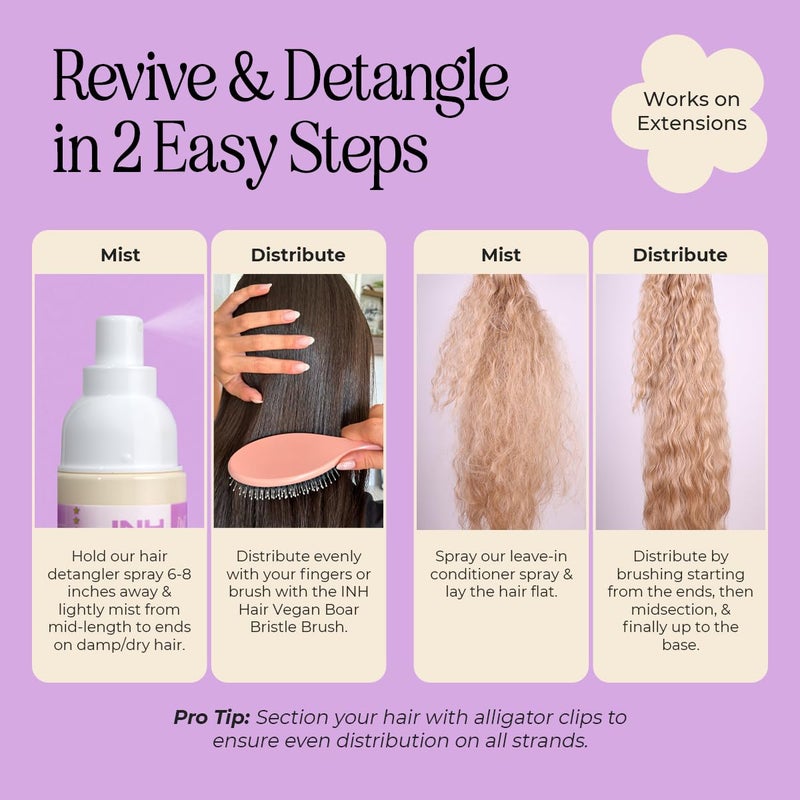 Revive & Detangle in 2 Easy Steps

Works on Extensions

Mist

INH

Hold our hair detangler spray 6-8 inches away & lightly mist from mid-length to ends on damp/dry hair.

Distribute

Distribute evenly with your fingers or brush with the INH Hair Vegan Boar Bristle Brush.

Mist

Spray our leave-in conditioner spray & lay the hair flat.

Distribute

Distribute by brushing starting from the ends, then midsection, & finally up to the base.

Pro Tip: Section your hair with alligator clips to ensure even distribution on all strands.