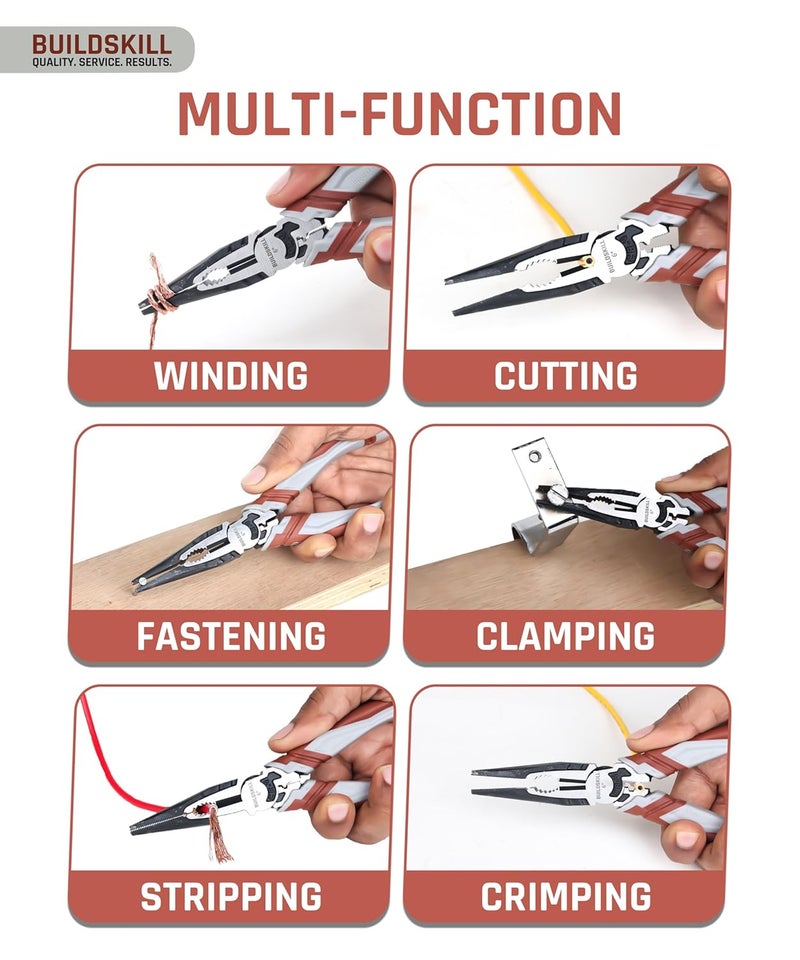 BUILDSKILL
QUALITY. SERVICE. RESULTS.

MULTI-FUNCTION

WINDING

CUTTING

FASTENING

CLAMPING

STRIPPING

CRIMPING