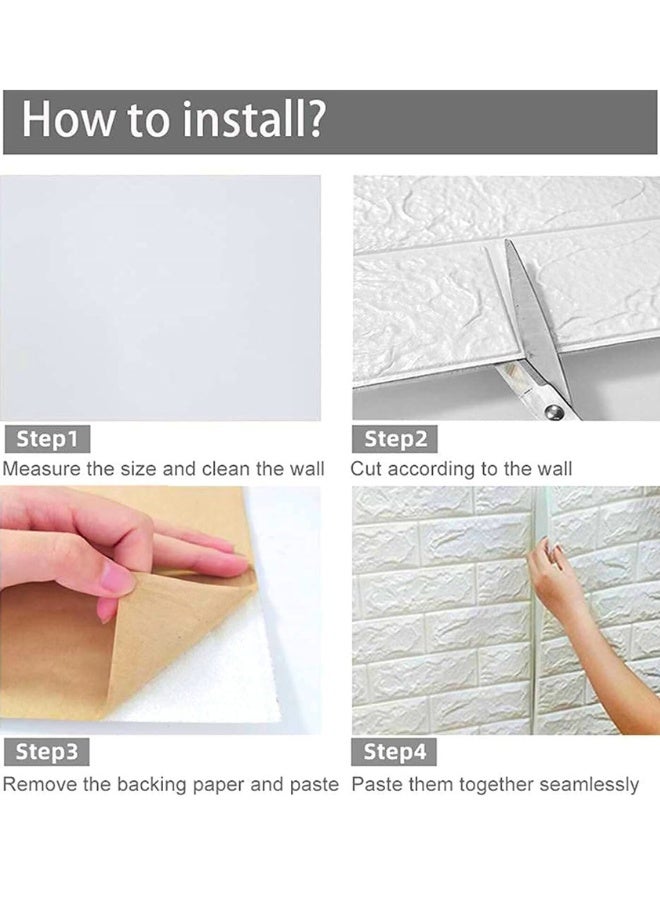 How to install?

Step1
Measure the size and clean the wall

Step2
Cut according to the wall

Step3
Remove the backing paper and paste

Step4
Paste them together seamlessly