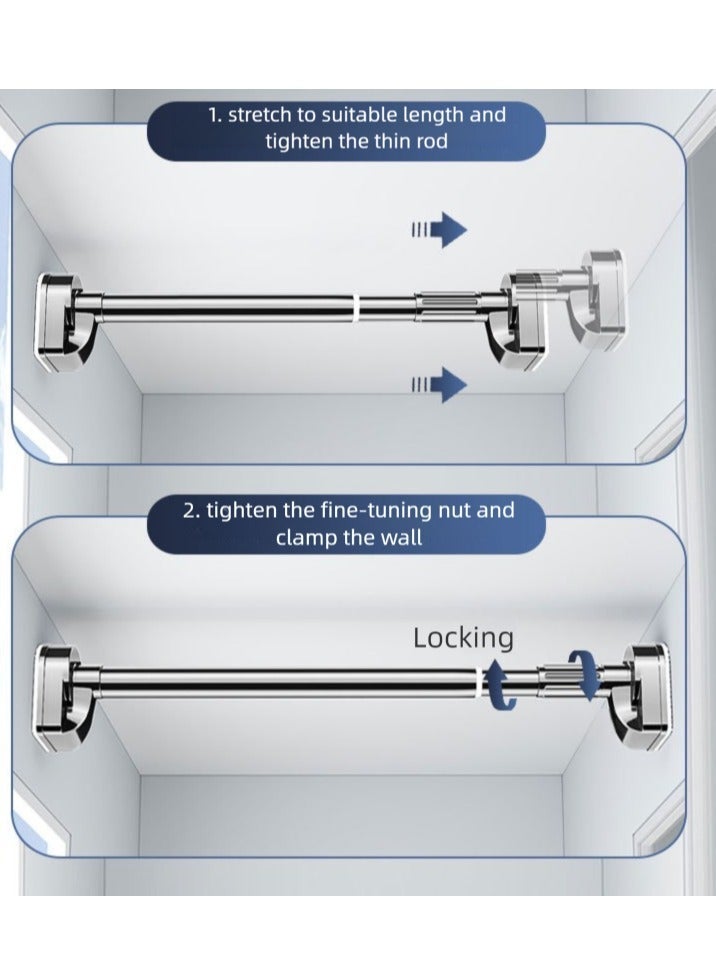 1. stretch to suitable length and tighten the thin rod

2. tighten the fine-tuning nut and clamp the wall

Locking