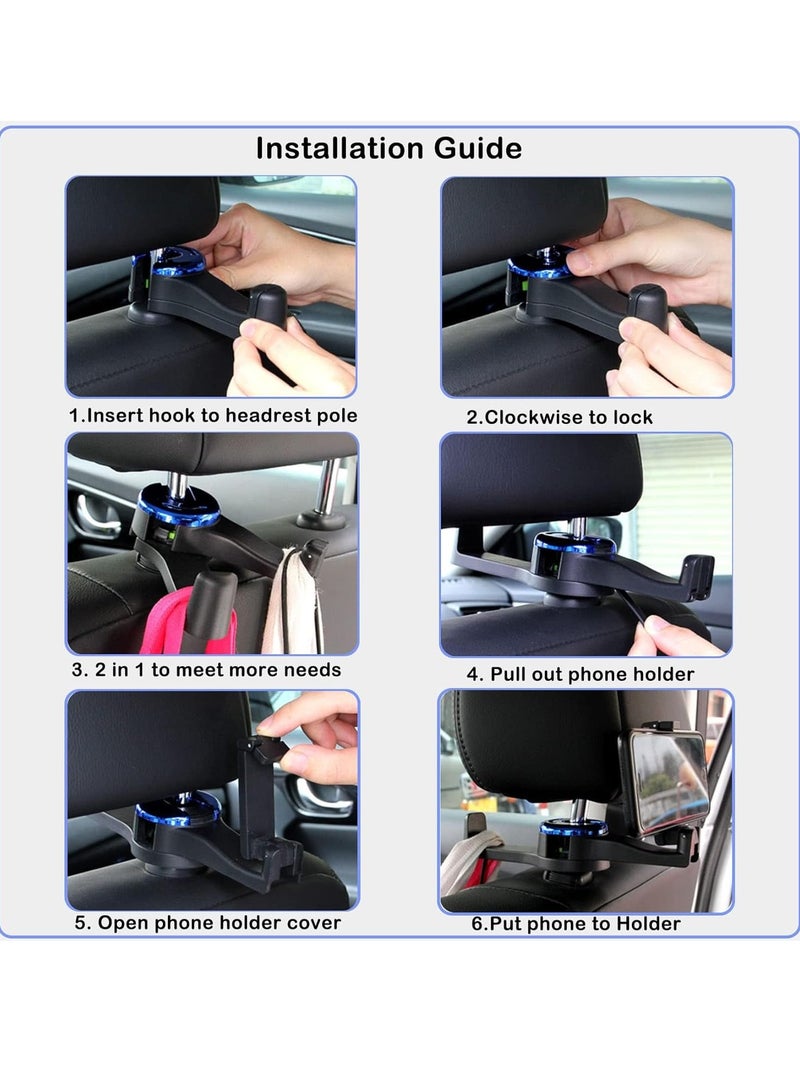 Installation Guide

1.Insert hook to headrest pole

2.Clockwise to lock

3. 2 in 1 to meet more needs

4. Pull out phone holder

5. Open phone holder cover

6.Put phone to Holder