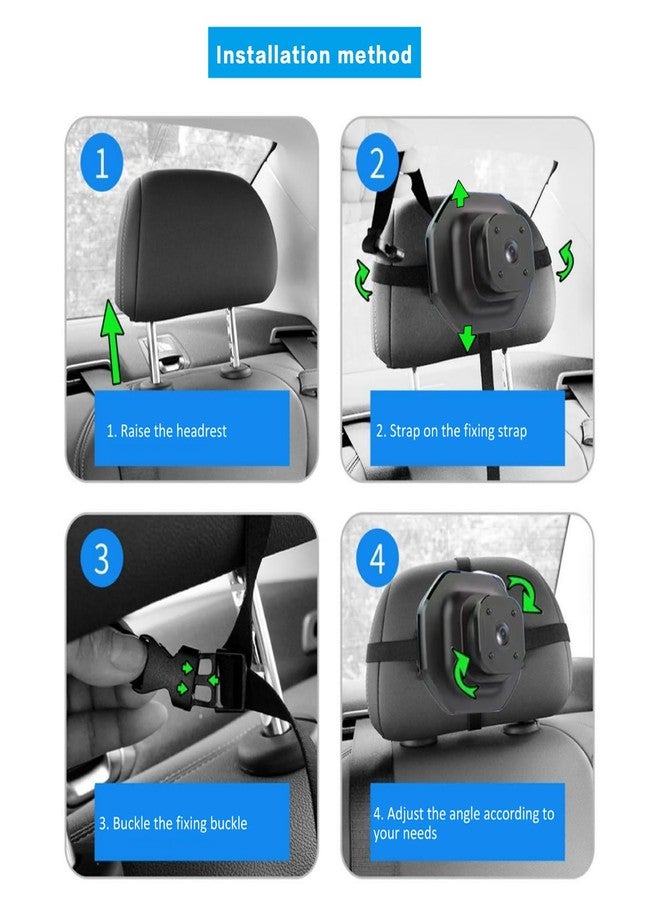 Installation method

1

1. Raise the headrest

2

2. Strap on the fixing strap

3

3. Buckle the fixing buckle

4

4. Adjust the angle according to your needs