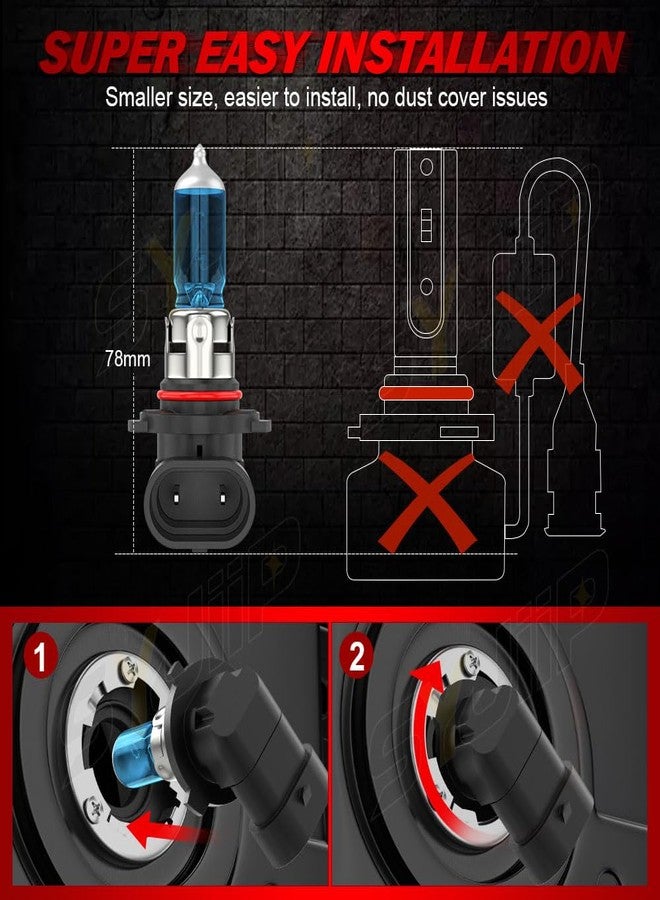 SUPER EASY INSTALLATION

Smaller size, easier to install, no dust cover issues

78mm

1

2