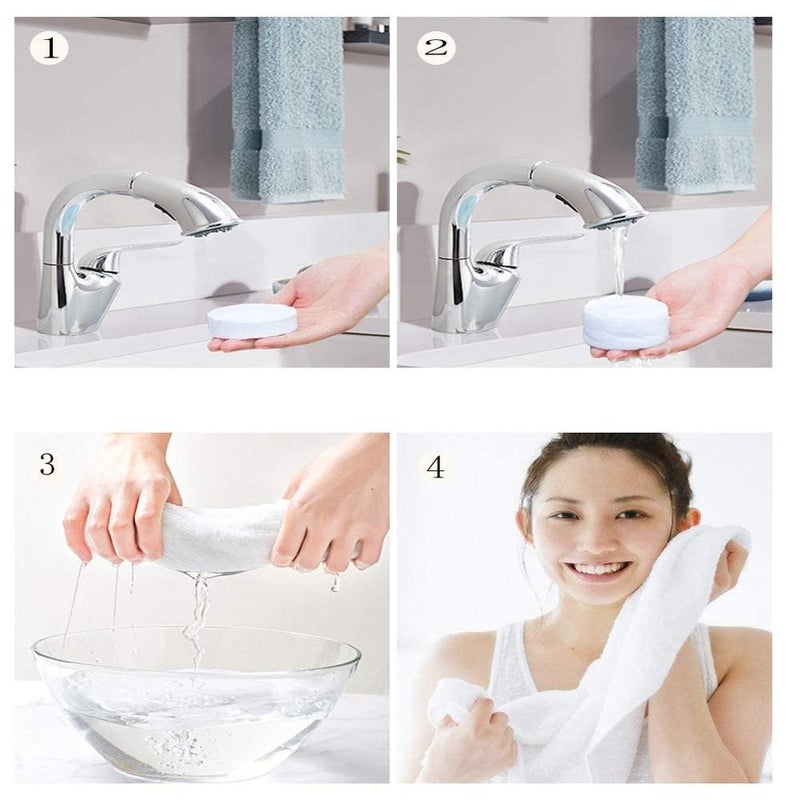 1

2

3

4