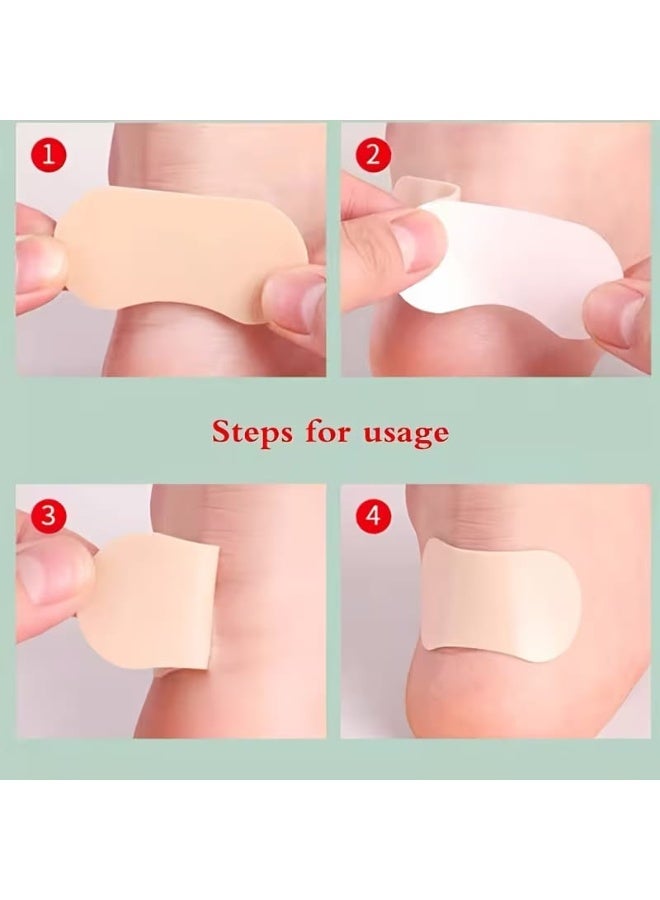 1

2

Steps for usage

3

4