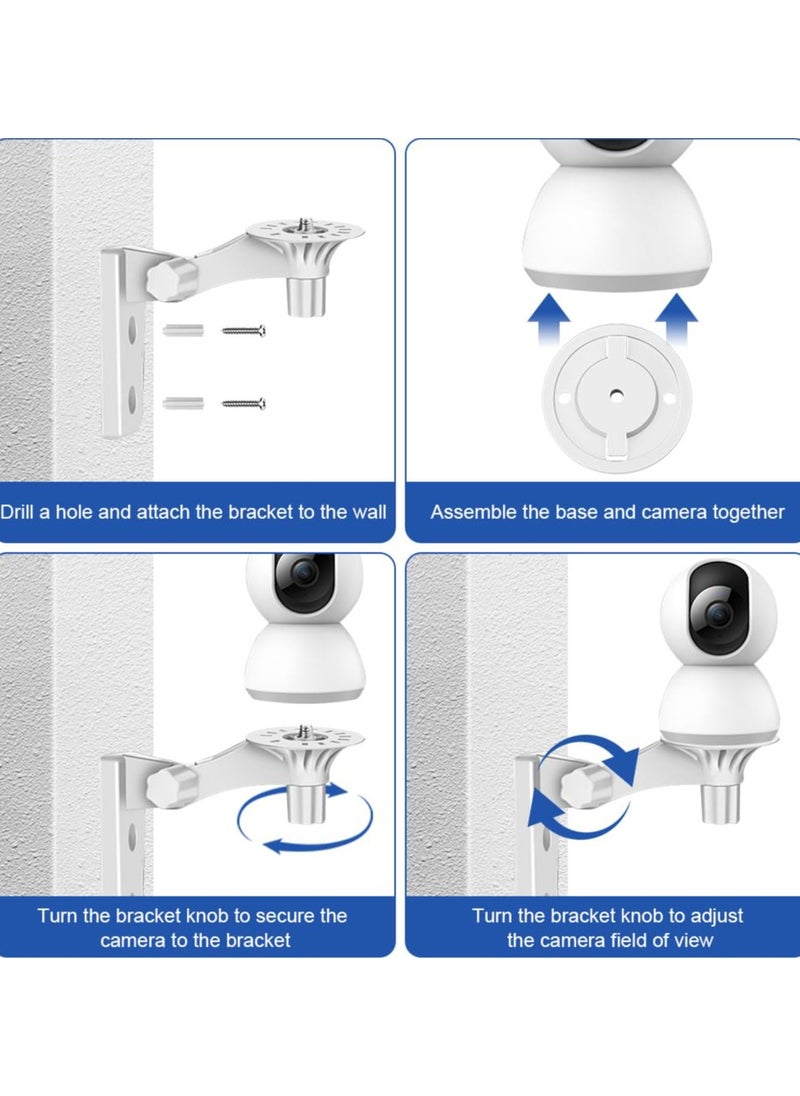 Drill a hole and attach the bracket to the wall

Assemble the base and camera together

Turn the bracket knob to secure the camera to the bracket

Turn the bracket knob to adjust the camera field of view