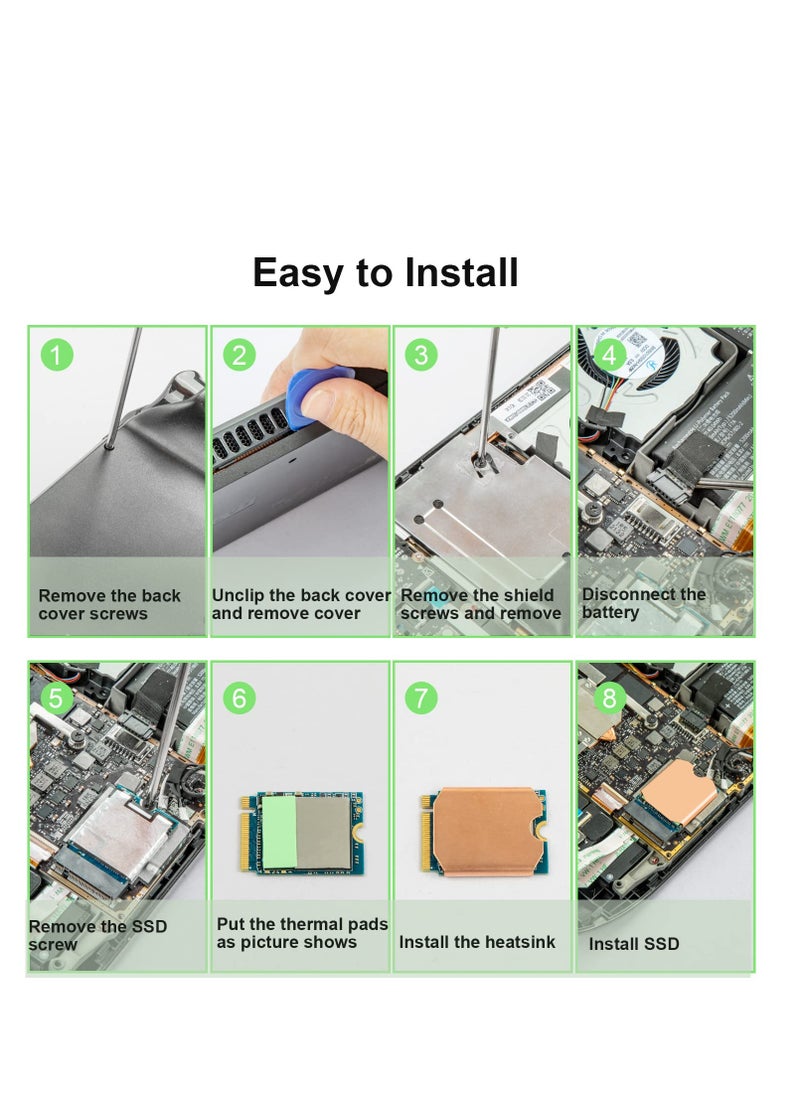 Easy to Install

1
Remove the back cover screws

2
Unclip the back cover and remove cover

3
Remove the shield screws and remove

4
Disconnect the battery

5
Remove the SSD screw

6
Put the thermal pads as picture shows

7
Install the heatsink

8
Install SSD