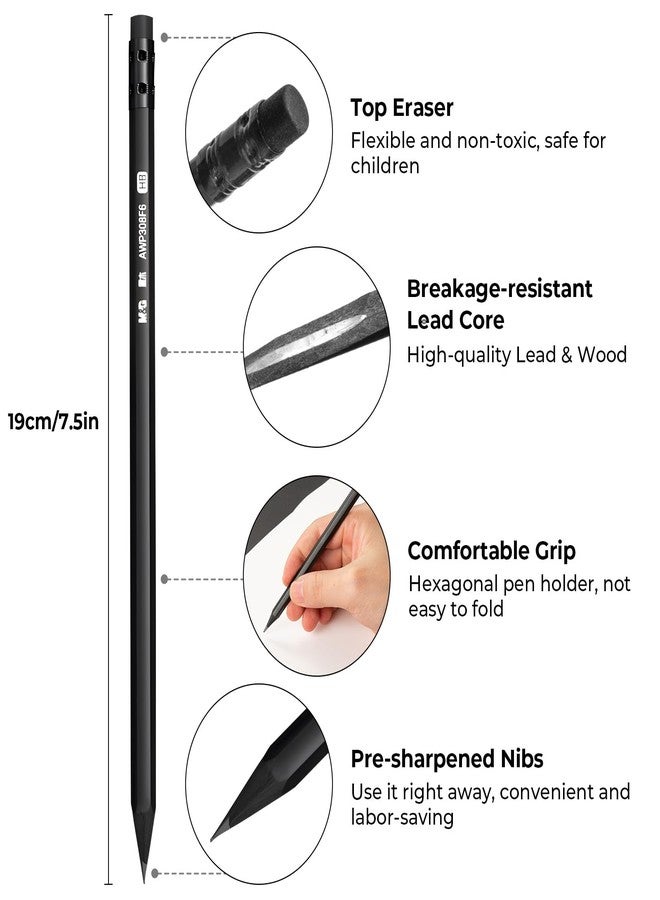 19cm/7.5in

M&G AWP308F6 HB

Top Eraser
Flexible and non-toxic, safe for children

Breakage-resistant Lead Core
High-quality Lead & Wood

Comfortable Grip
Hexagonal pen holder, not easy to fold

Pre-sharpened Nibs
Use it right away, convenient and labor-saving