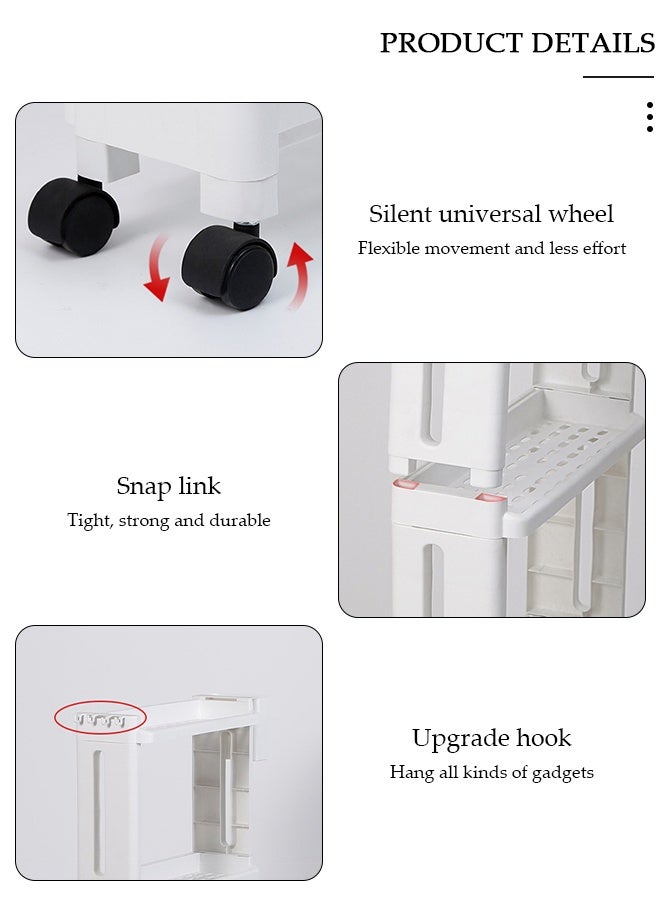 PRODUCT DETAILS

Silent universal wheel
Flexible movement and less effort

Snap link
Tight, strong and durable

Upgrade hook
Hang all kinds of gadgets