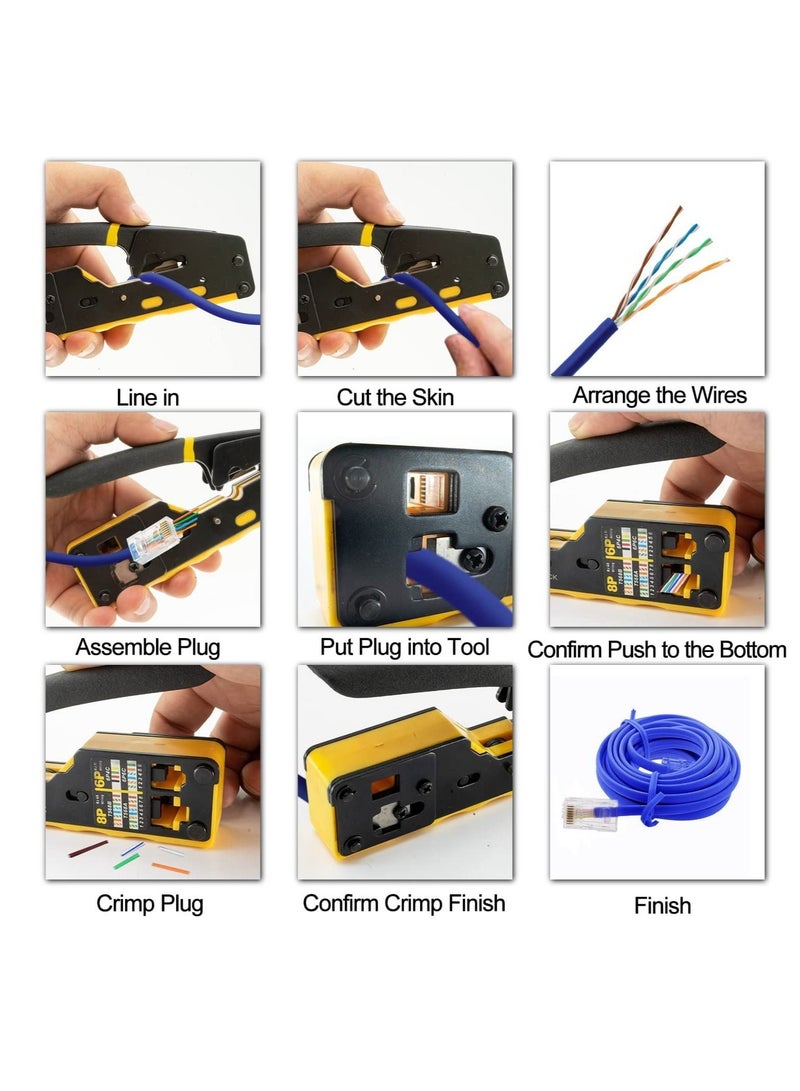 Line in

Cut the Skin

Arrange the Wires

Assemble Plug

Put Plug into Tool

8P 6P

Confirm Push to the Bottom

8P 6P

Crimp Plug

Confirm Crimp Finish

Finish