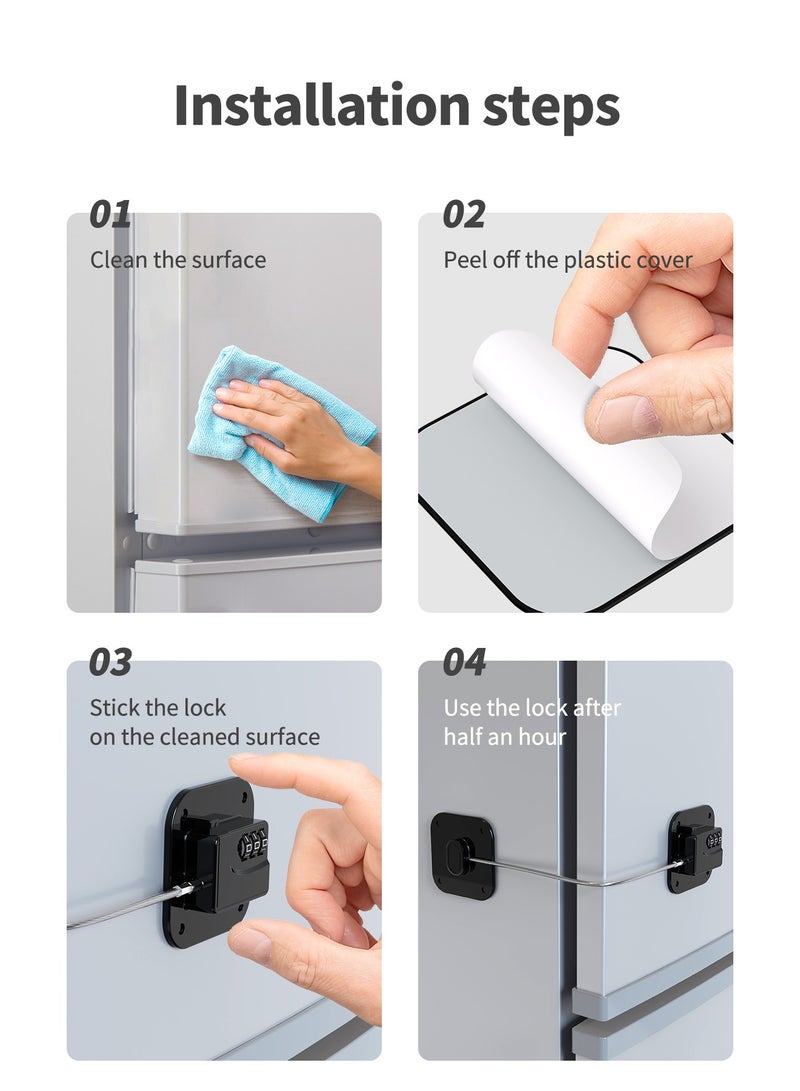 Installation steps

01
Clean the surface

02
Peel off the plastic cover

03
Stick the lock
on the cleaned surface

04
Use the lock after
half an hour