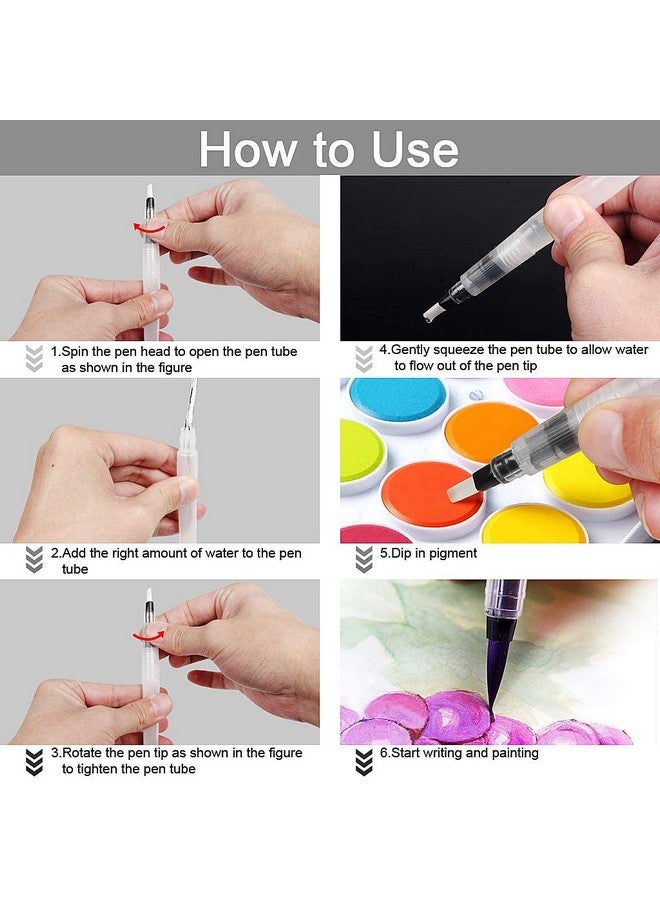 How to Use

1.Spin the pen head to open the pen tube as shown in the figure

2.Add the right amount of water to the pen tube

3.Rotate the pen tip as shown in the figure to tighten the pen tube

4.Gently squeeze the pen tube to allow water to flow out of the pen tip

5.Dip in pigment

6.Start writing and painting