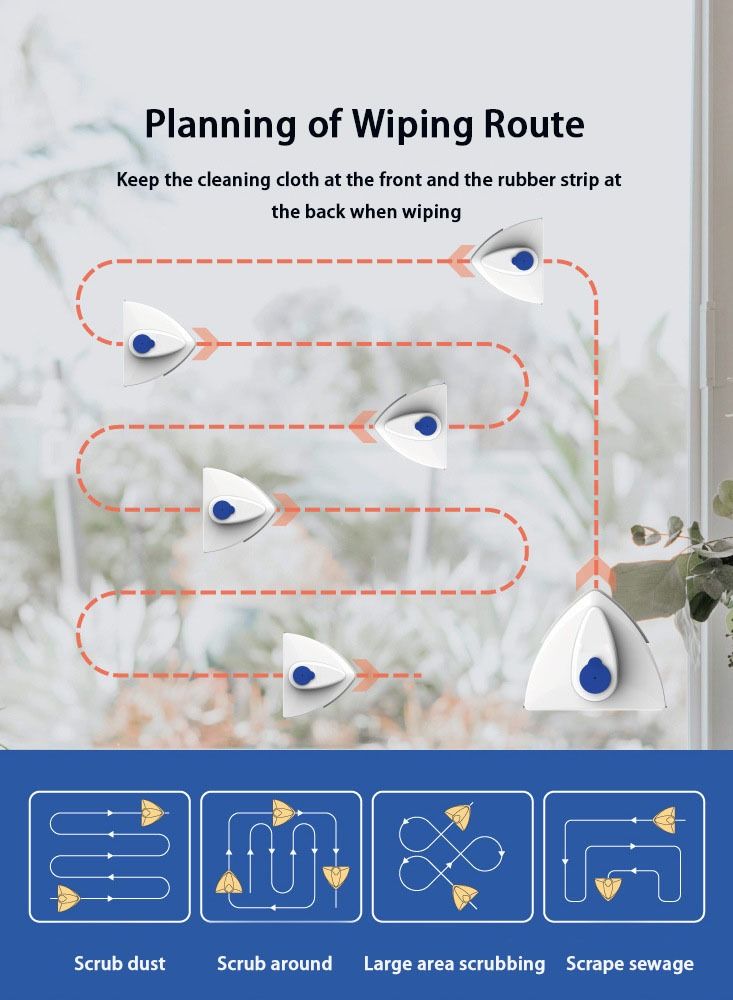 Planning of Wiping Route

Keep the cleaning cloth at the front and the rubber strip at the back when wiping

Scrub dust

Scrub around

Large area scrubbing

Scrape sewage