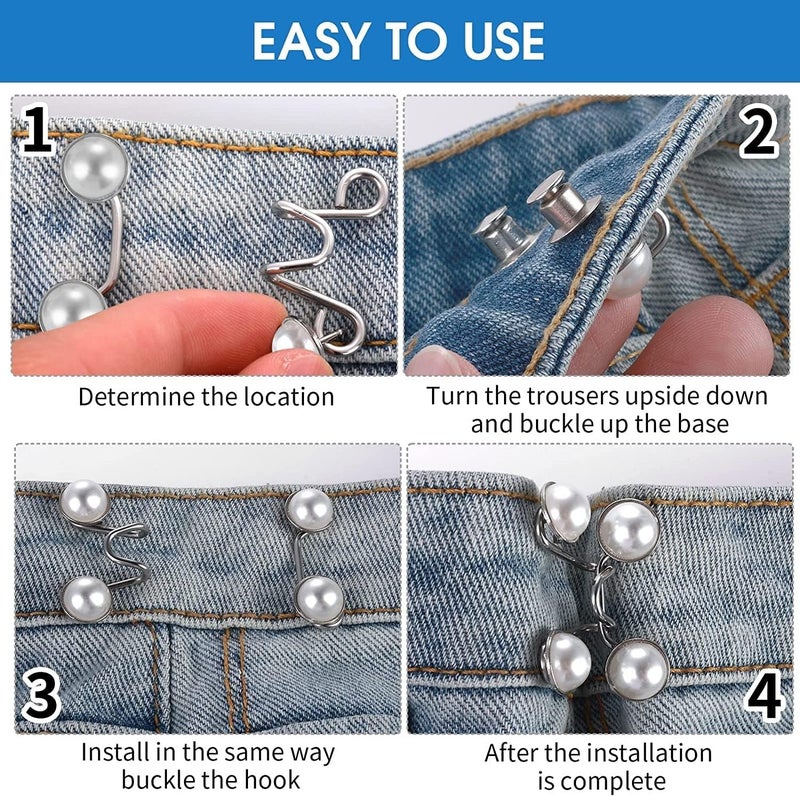 EASY TO USE

1

Determine the location

2

Turn the trousers upside down and buckle up the base

3

Install in the same way buckle the hook

4

After the installation is complete