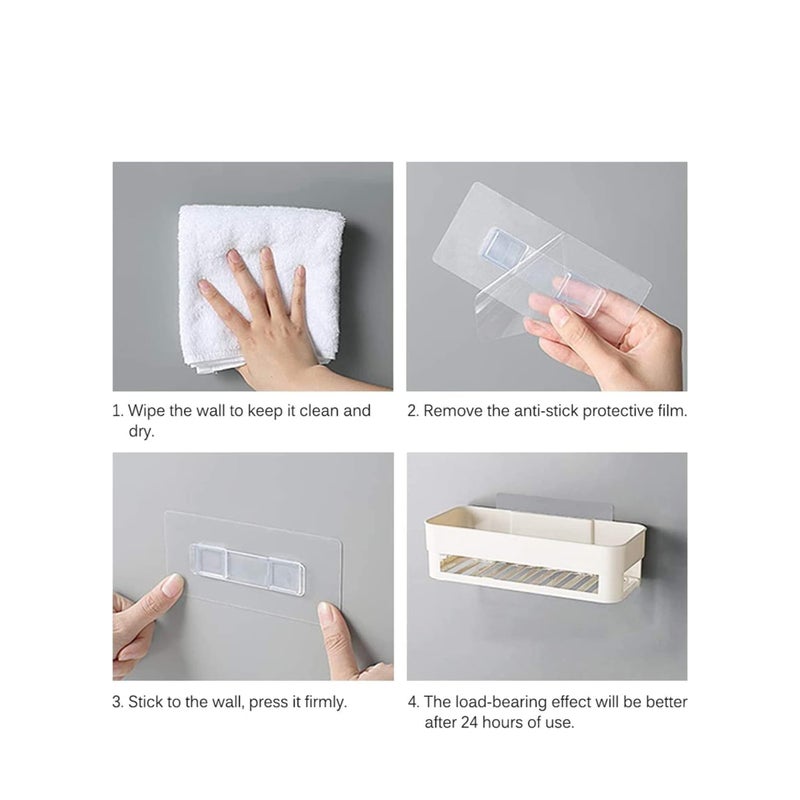 1. Wipe the wall to keep it clean and dry.

2. Remove the anti-stick protective film.

3. Stick to the wall, press it firmly.

4. The load-bearing effect will be better after 24 hours of use.