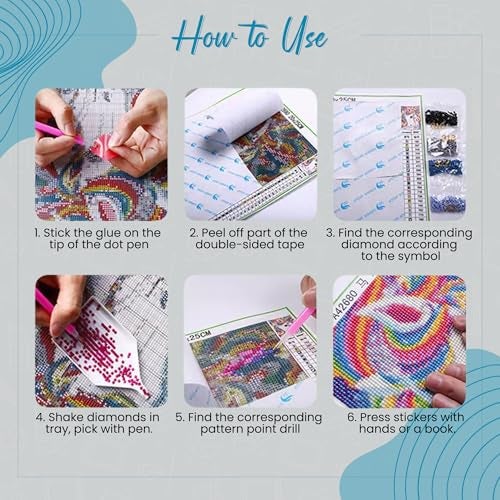 How to Use

1. Stick the glue on the tip of the dot pen

2. Peel off part of the double-sided tape

3. Find the corresponding diamond according to the symbol

4. Shake diamonds in tray, pick with pen.

5. Find the corresponding pattern point drill

6. Press stickers with hands or a book.