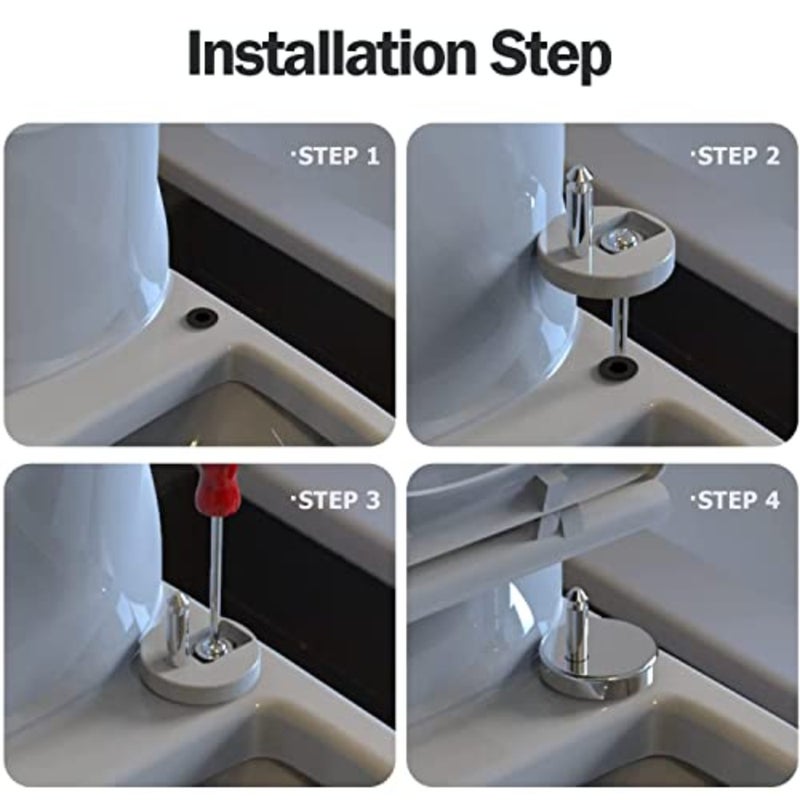 Installation Step

·STEP 1

·STEP 2

·STEP 3

·STEP 4