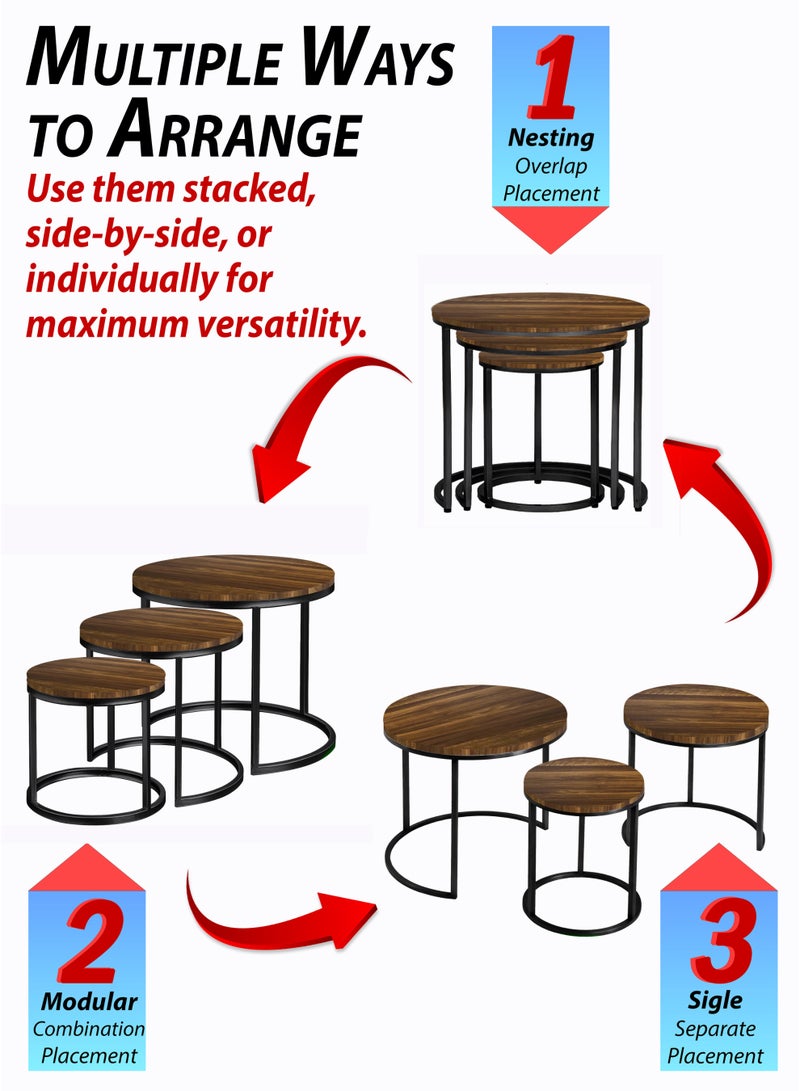 MULTIPLE WAYS TO ARRANGE

Use them stacked, side-by-side, or individually for maximum versatility.

1
Nesting
Overlap Placement

2
Modular
Combination Placement

3
Sigle
Separate Placement