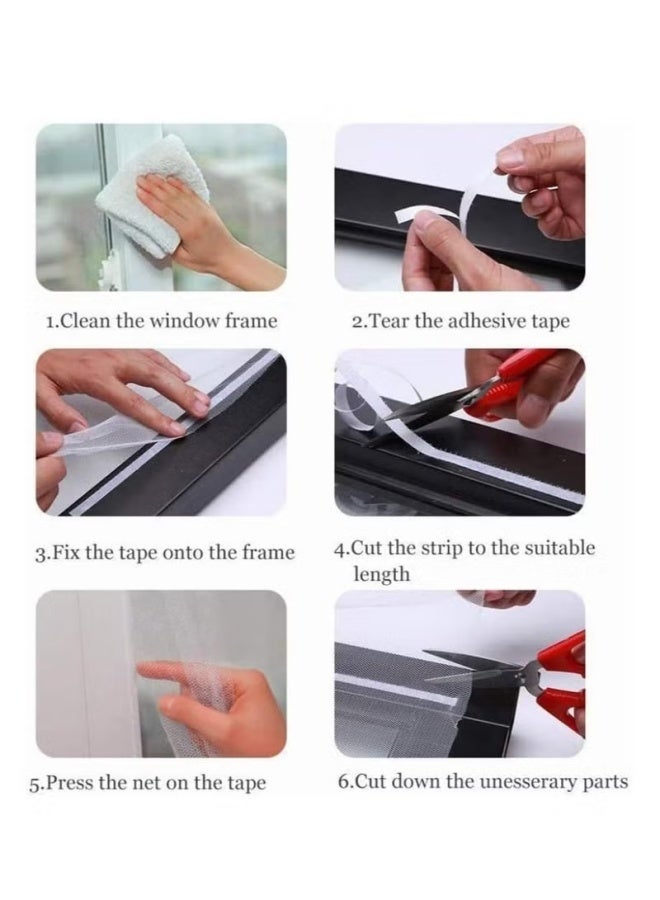 1.Clean the window frame

2.Tear the adhesive tape

3.Fix the tape onto the frame

4.Cut the strip to the suitable length

5.Press the net on the tape

6.Cut down the unesserary parts