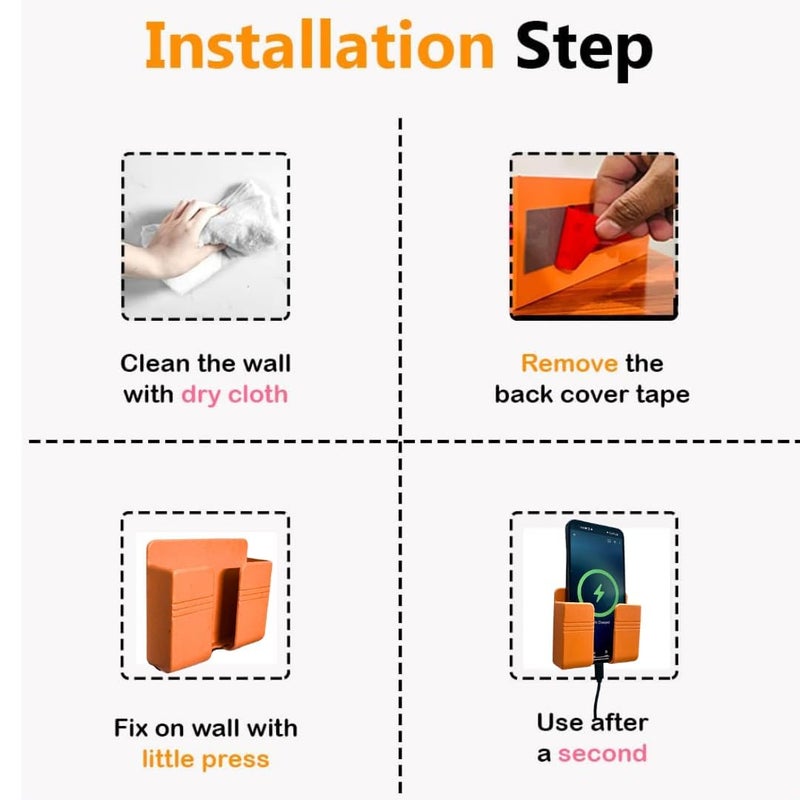 Installation Step

Clean the wall with dry cloth

Remove the back cover tape

Fix on wall with little press

Use after a second