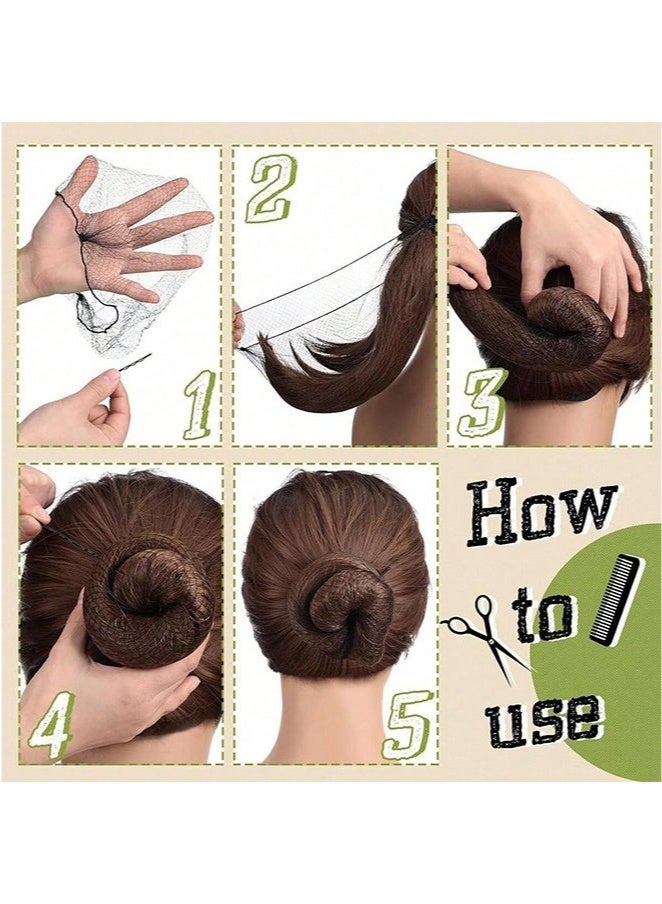 1

2

3

4

5

How to use