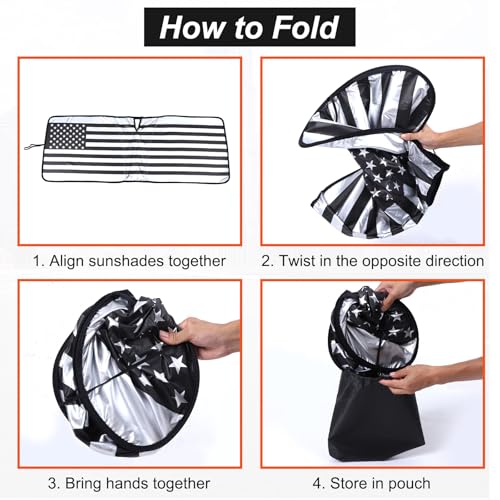 How to Fold

1. Align sunshades together

2. Twist in the opposite direction

3. Bring hands together

4. Store in pouch