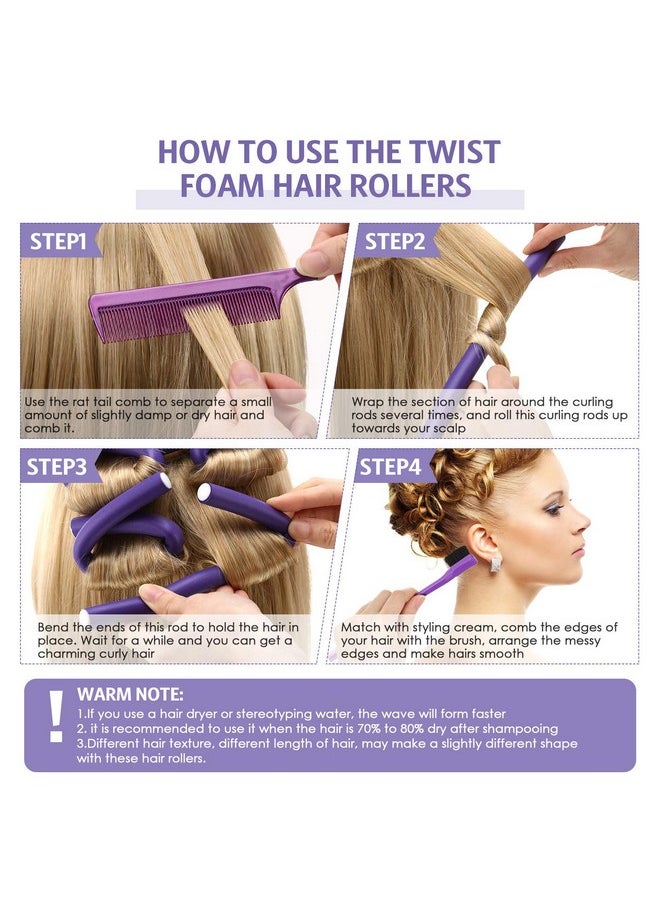 HOW TO USE THE TWIST FOAM HAIR ROLLERS

STEP1

Use the rat tail comb to separate a small amount of slightly damp or dry hair and comb it.

STEP2

Wrap the section of hair around the curling rods several times, and roll this curling rods up towards your scalp

STEP3

Bend the ends of this rod to hold the hair in place. Wait for a while and you can get a charming curly hair

STEP4

Match with styling cream, comb the edges of your hair with the brush, arrange the messy edges and make hairs smooth

!

WARM NOTE:

1.If you use a hair dryer or stereotyping water, the wave will form faster
2. it is recommended to use it when the hair is 70% to 80% dry after shampooing
3.Different hair texture, different length of hair, may make a slightly different shape with these hair rollers.