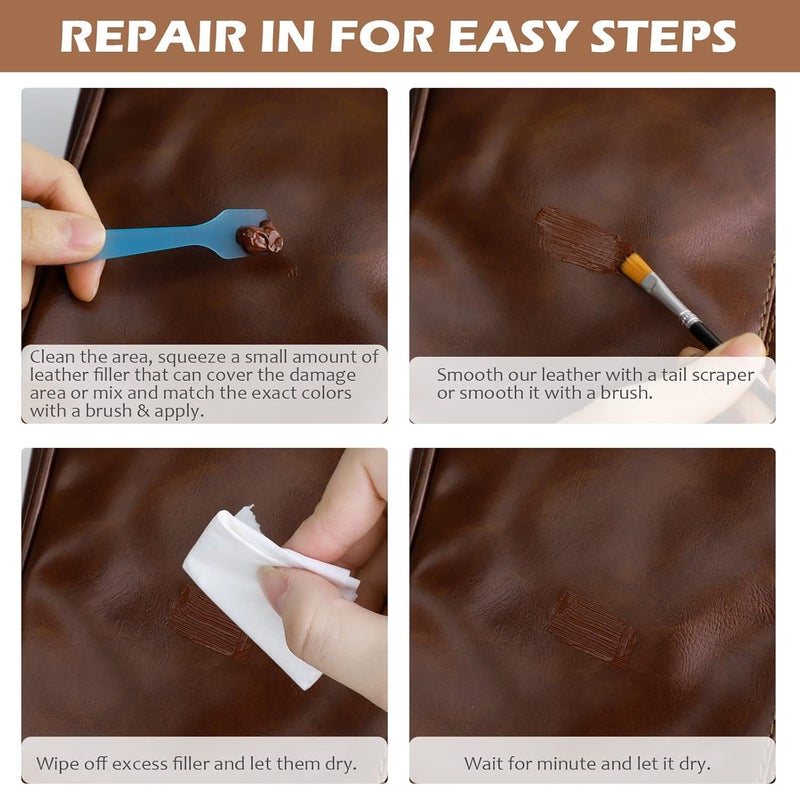 REPAIR IN FOR EASY STEPS

Clean the area, squeeze a small amount of leather filler that can cover the damage area or mix and match the exact colors with a brush & apply.

Smooth our leather with a tail scraper or smooth it with a brush.

Wipe off excess filler and let them dry.

Wait for minute and let it dry.