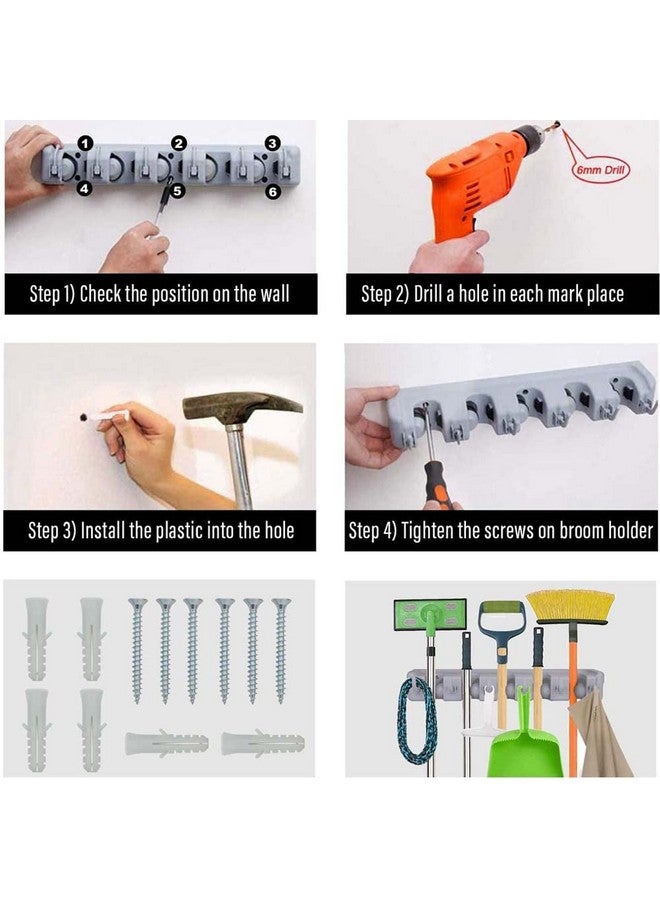 1
2
3
4
5
6

Step 1) Check the position on the wall

6mm Drill

Step 2) Drill a hole in each mark place

Step 3) Install the plastic into the hole

Step 4) Tighten the screws on broom holder