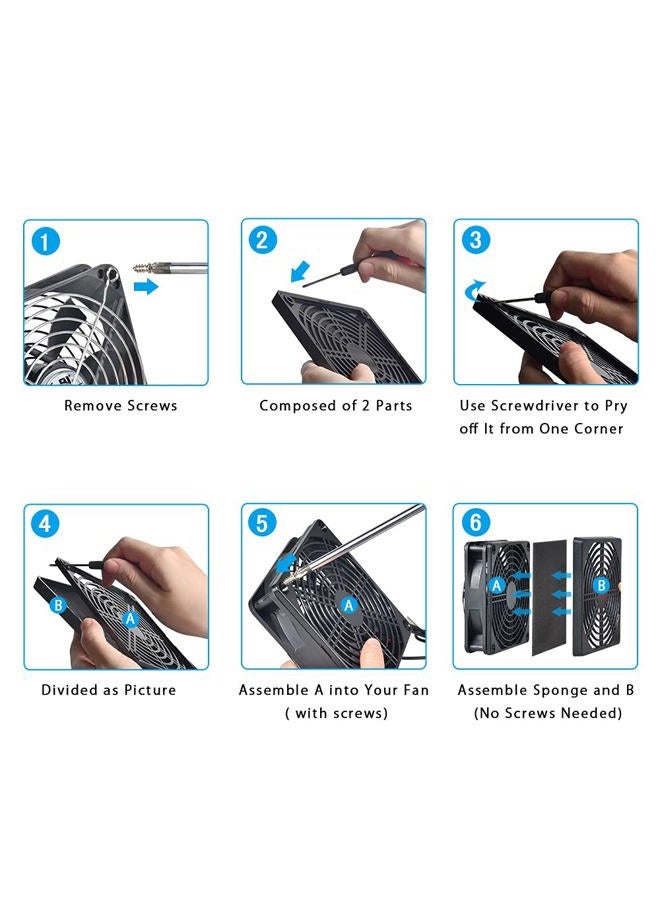 1
Remove Screws

2
Composed of 2 Parts

3
Use Screwdriver to Pry off It from One Corner

4
B
A
Divided as Picture

5
A
Assemble A into Your Fan ( with screws)

6
A
B
Assemble Sponge and B (No Screws Needed)