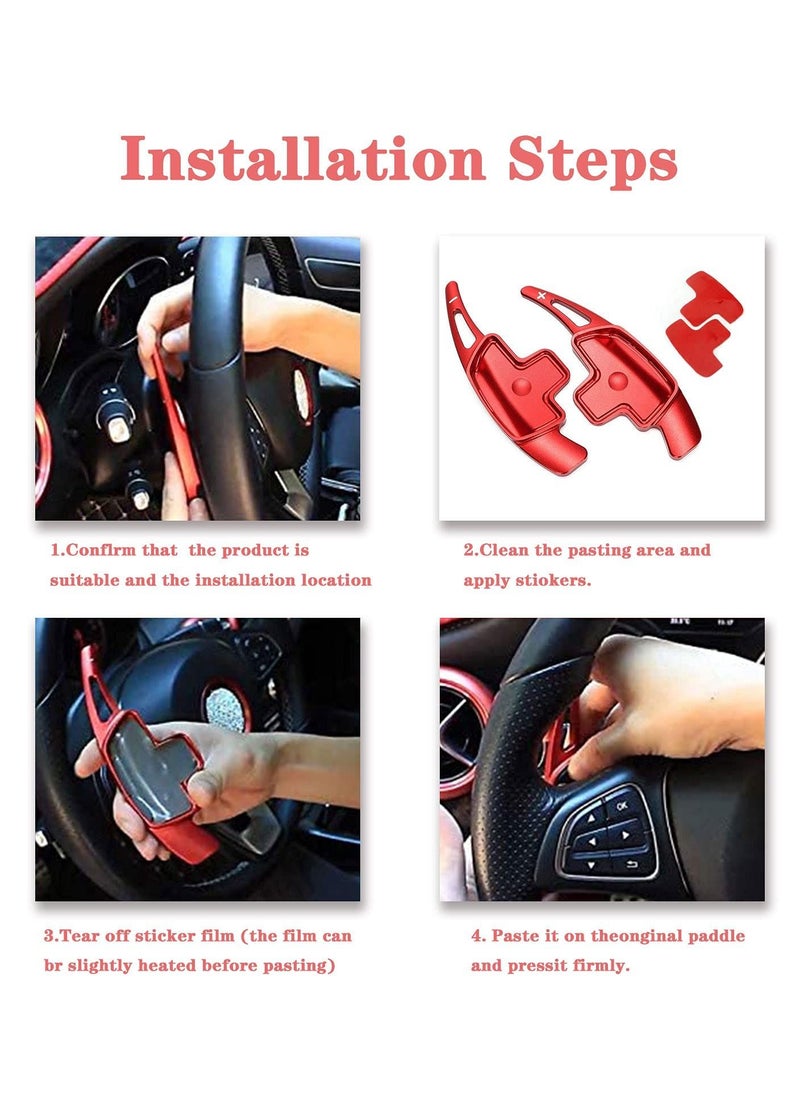 Installation Steps

1.Confirm that the product is suitable and the installation location

2.Clean the pasting area and apply stiokers.

3.Tear off sticker film (the film can br slightly heated before pasting)

4. Paste it on theonginal paddle and pressit firmly.