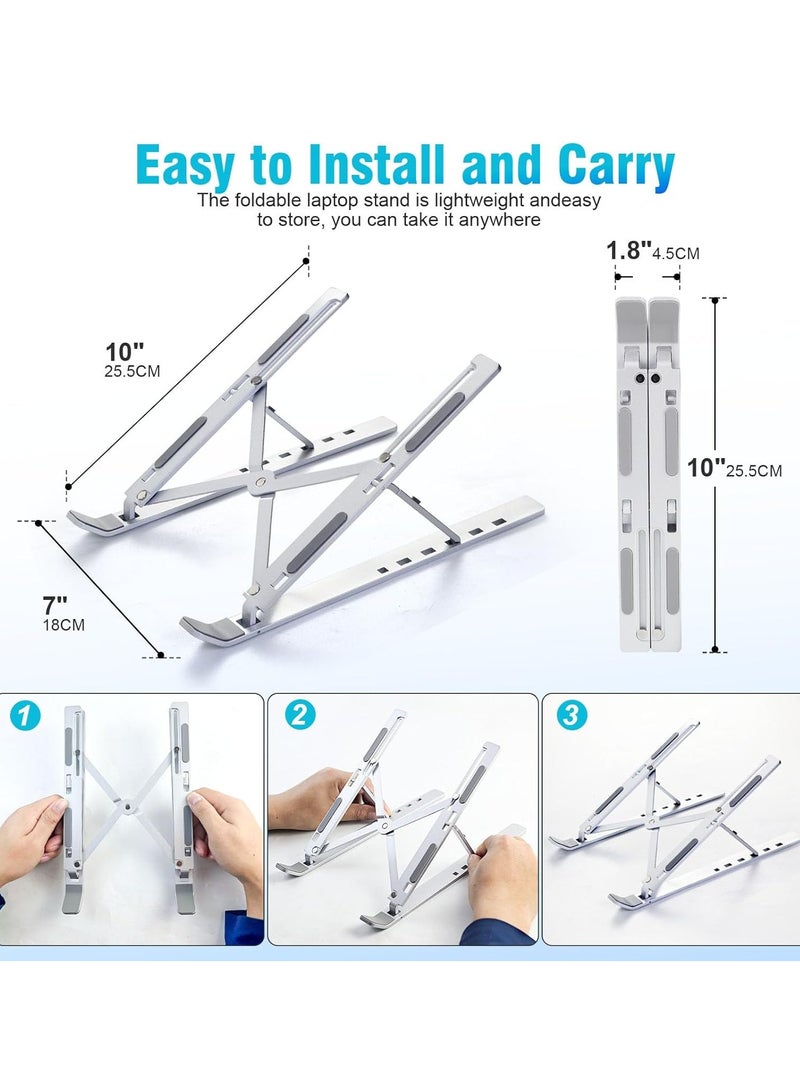 Easy to Install and Carry

The foldable laptop stand is lightweight andeasy to store, you can take it anywhere

10"
25.5CM

7"
18CM

1.8" 4.5CM

10" 25.5CM

1

2

3