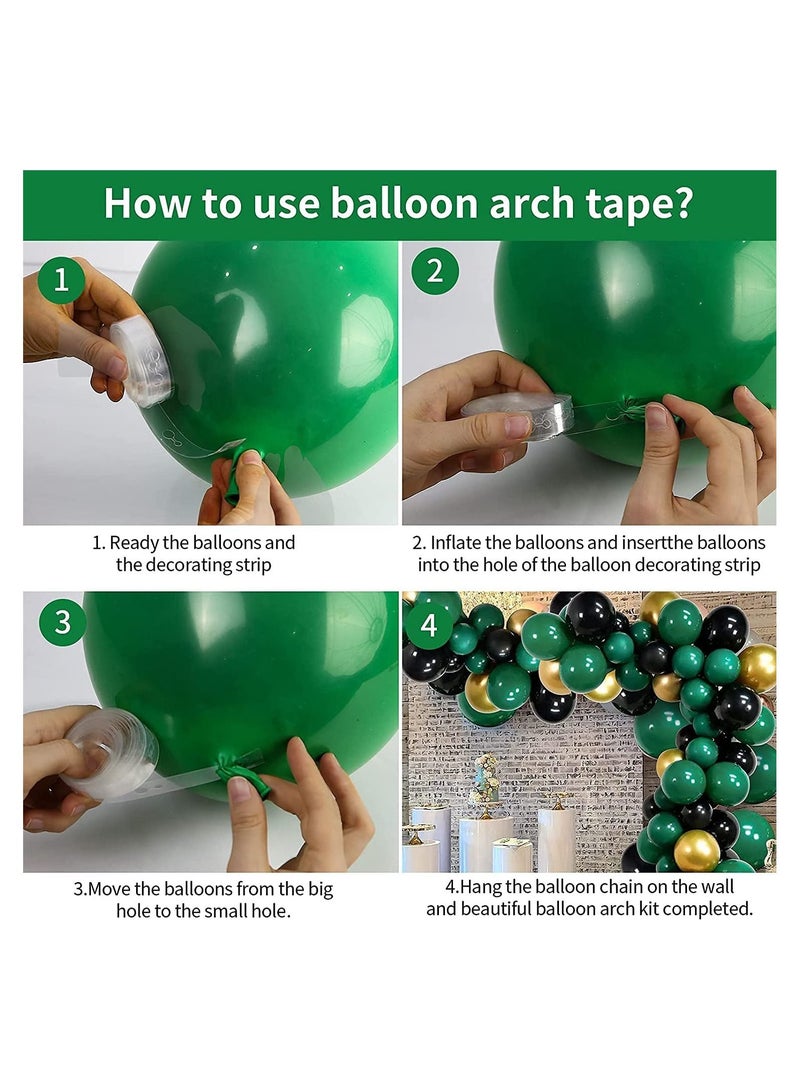 How to use balloon arch tape?

1

1. Ready the balloons and the decorating strip

2

2. Inflate the balloons and insertthe balloons into the hole of the balloon decorating strip

3

3.Move the balloons from the big hole to the small hole.

4

4.Hang the balloon chain on the wall and beautiful balloon arch kit completed.