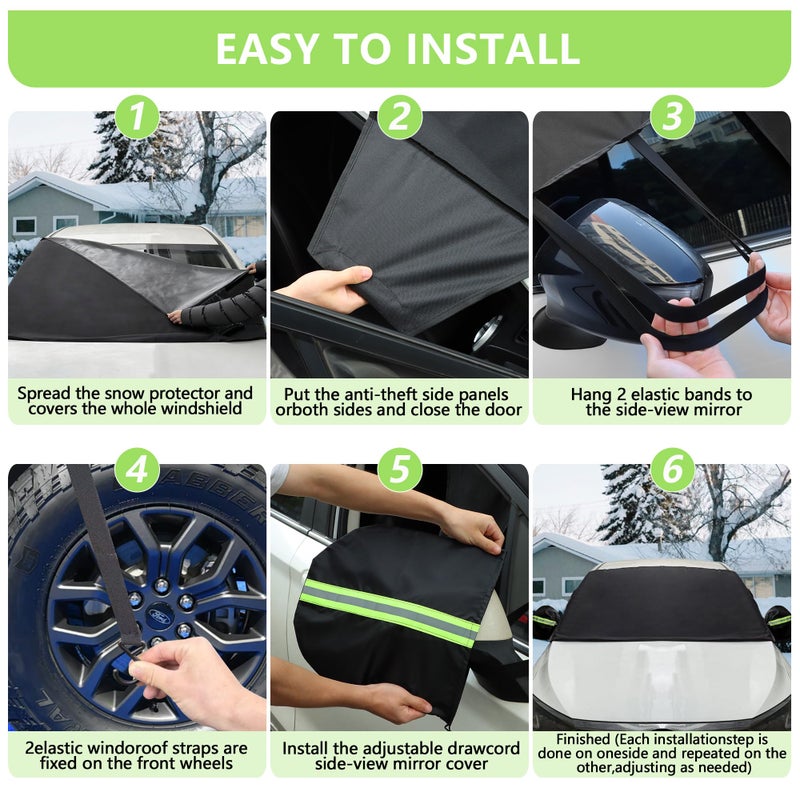 EASY TO INSTALL

1

Spread the snow protector and covers the whole windshield

2

Put the anti-theft side panels orboth sides and close the door

3

Hang 2 elastic bands to the side-view mirror

4

2elastic windoroof straps are fixed on the front wheels

5

Install the adjustable drawcord side-view mirror cover

6

Finished (Each installationstep is done on oneside and repeated on the other,adjusting as needed)