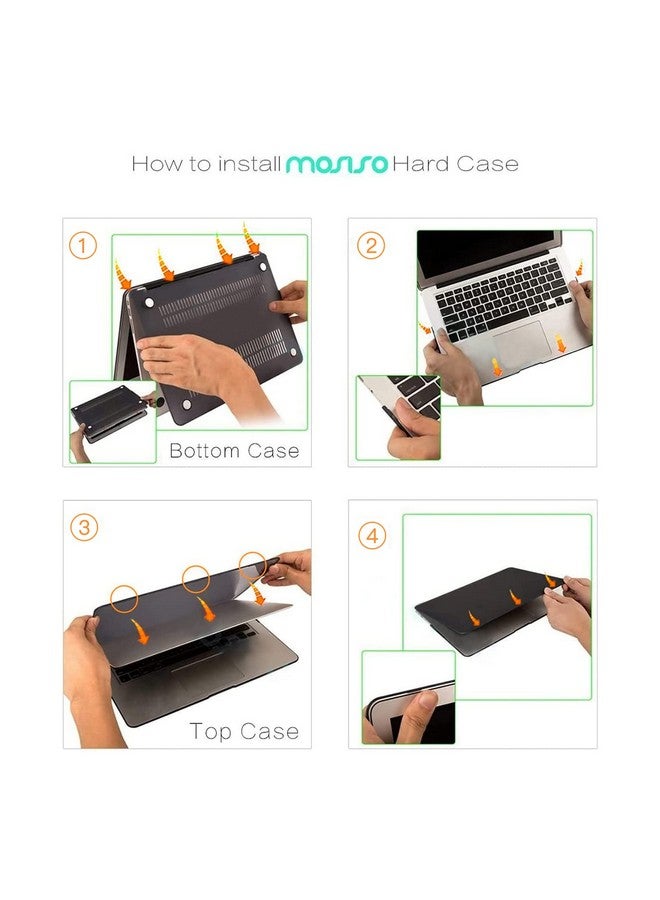 How to install mosiso Hard Case

1

Bottom Case

2

3

Top Case

4