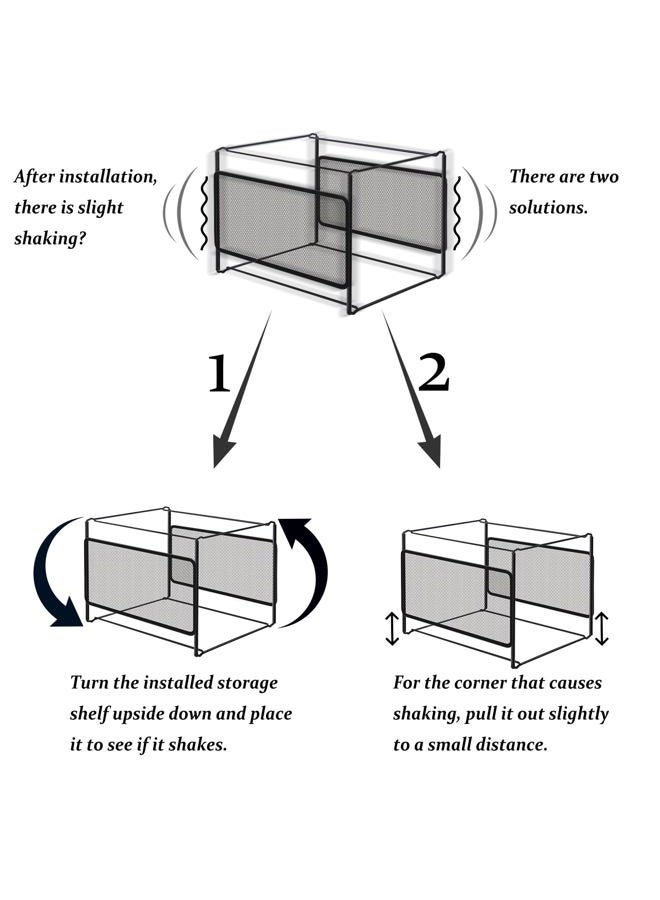 After installation, there is slight shaking?

There are two solutions.

1

2

Turn the installed storage shelf upside down and place it to see if it shakes.

For the corner that causes shaking, pull it out slightly to a small distance.