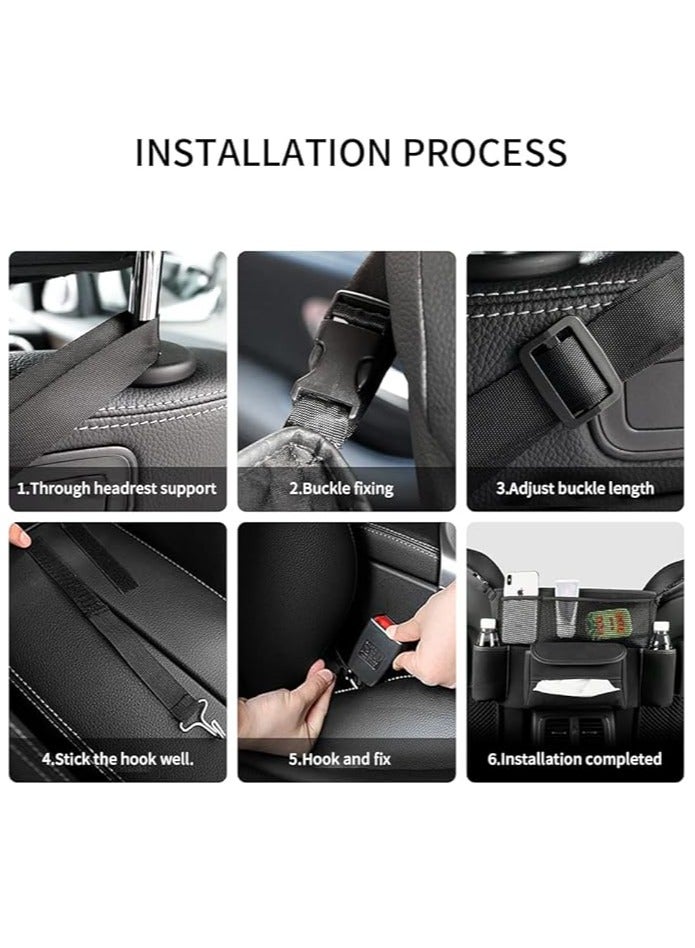 INSTALLATION PROCESS

1.Through headrest support

2.Buckle fixing

3.Adjust buckle length

4.Stick the hook well.

5.Hook and fix

6.Installation completed