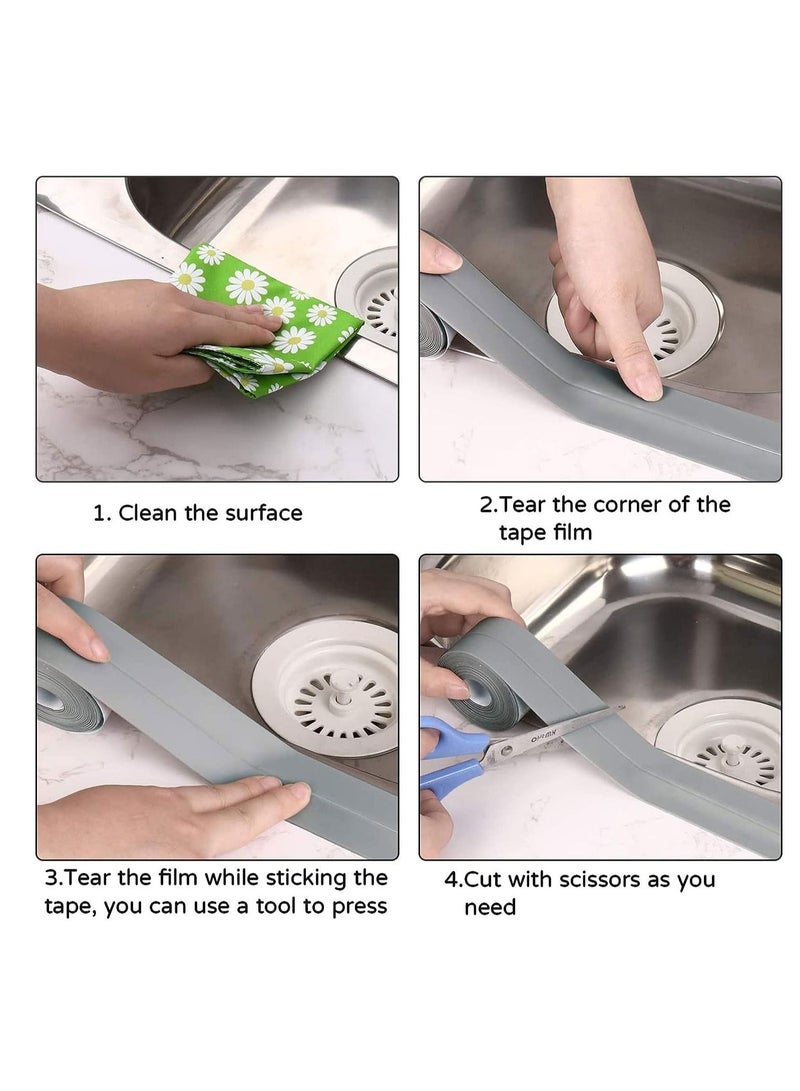 1. Clean the surface

2.Tear the corner of the tape film

3.Tear the film while sticking the tape, you can use a tool to press

4.Cut with scissors as you need