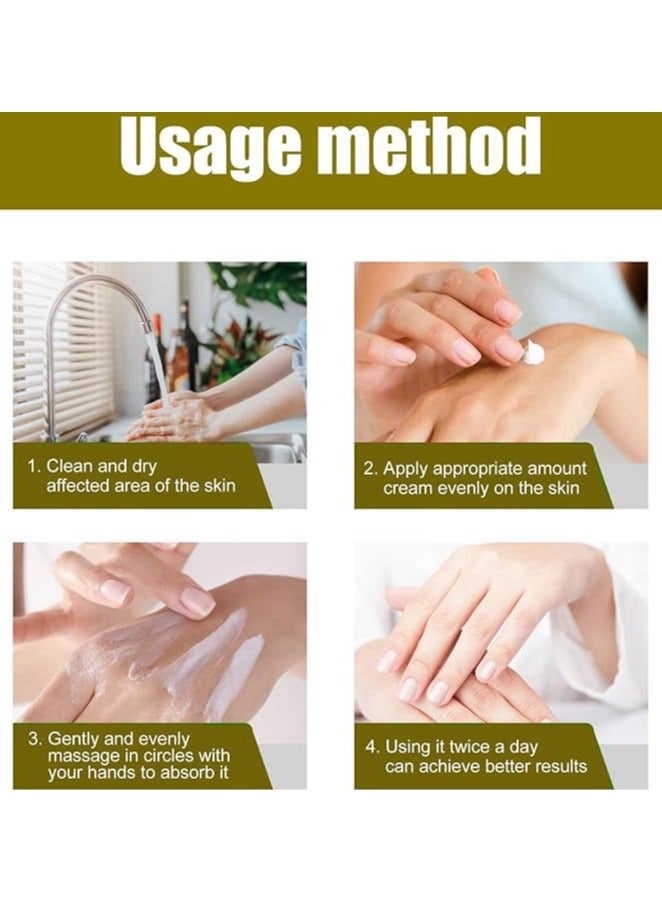 Usage method

1. Clean and dry affected area of the skin

2. Apply appropriate amount cream evenly on the skin

3. Gently and evenly massage in circles with your hands to absorb it

4. Using it twice a day can achieve better results