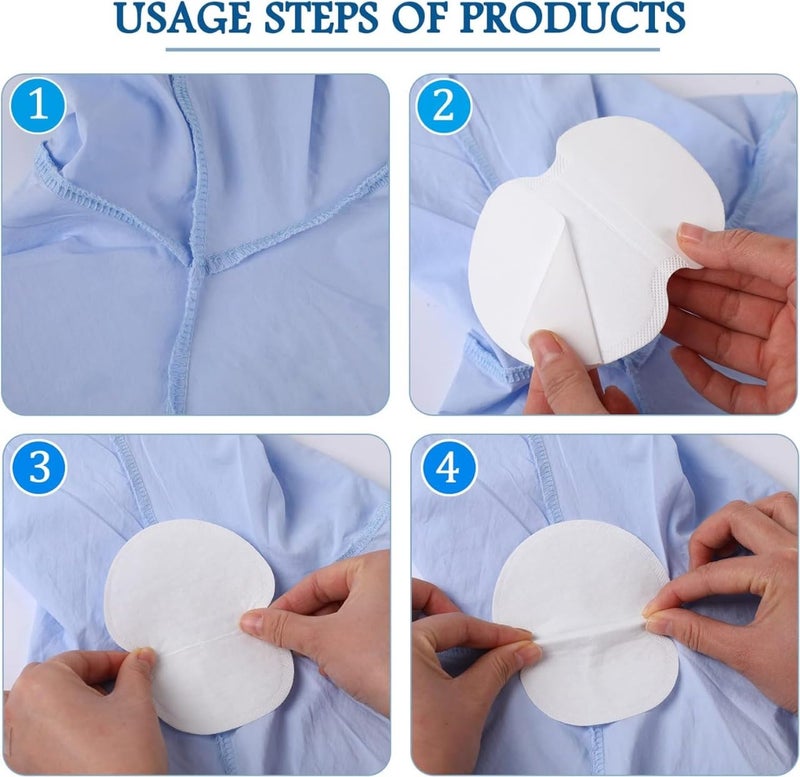 USAGE STEPS OF PRODUCTS

1

2

3

4