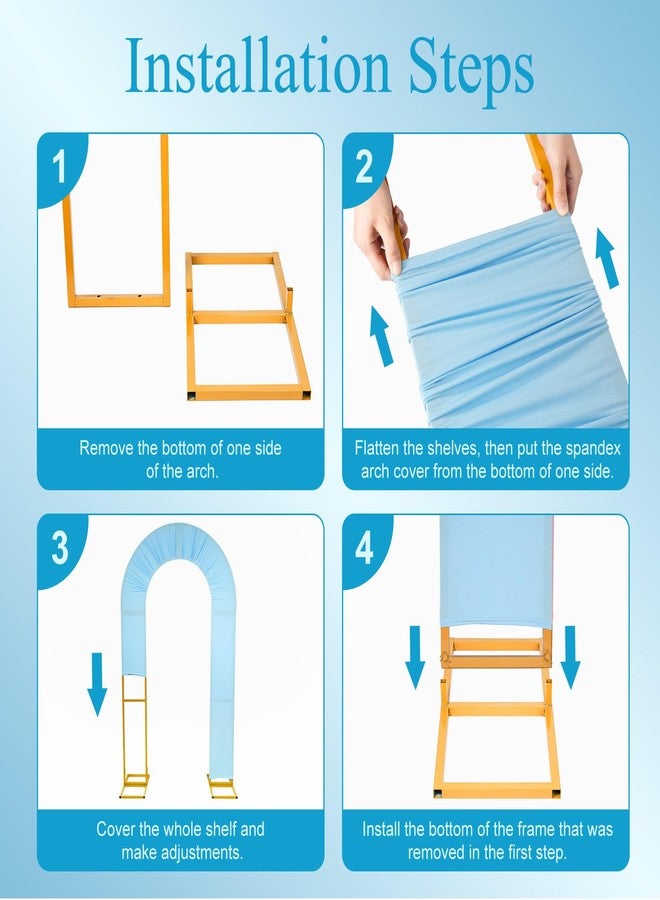 Installation Steps

1

Remove the bottom of one side of the arch.

2

Flatten the shelves, then put the spandex arch cover from the bottom of one side.

3

Cover the whole shelf and make adjustments.

4

Install the bottom of the frame that was removed in the first step.