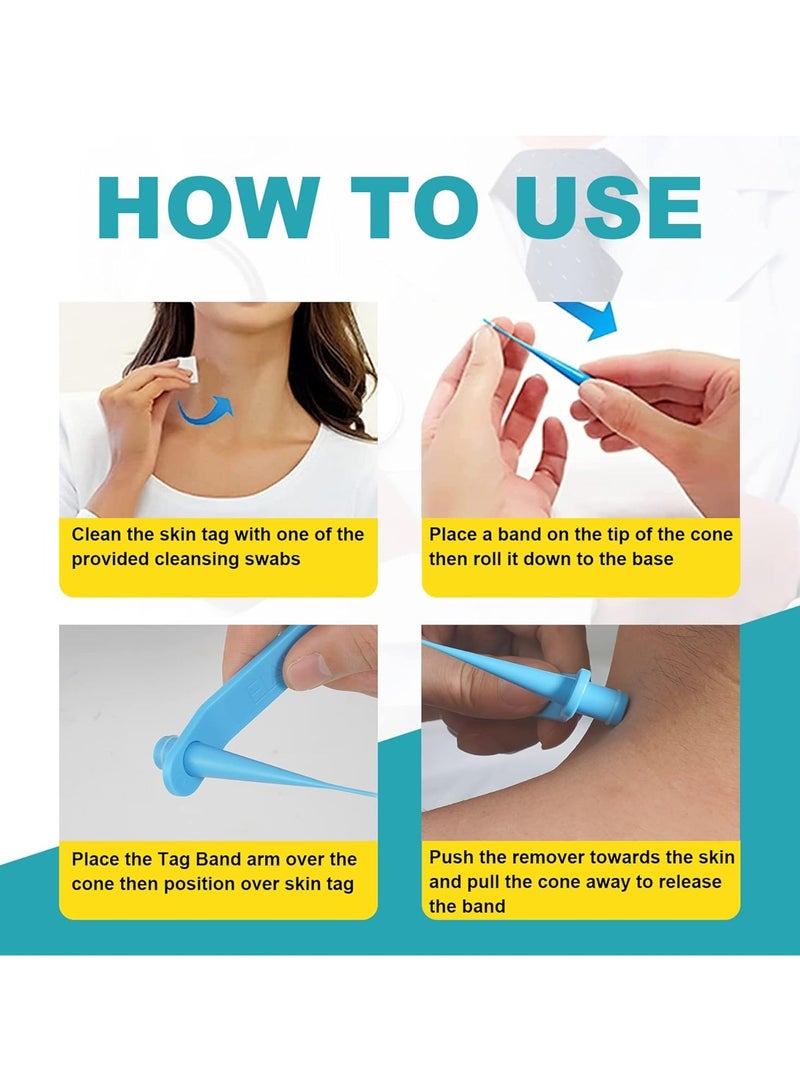 HOW TO USE

Clean the skin tag with one of the provided cleansing swabs

Place a band on the tip of the cone then roll it down to the base

Place the Tag Band arm over the cone then position over skin tag

Push the remover towards the skin and pull the cone away to release the band