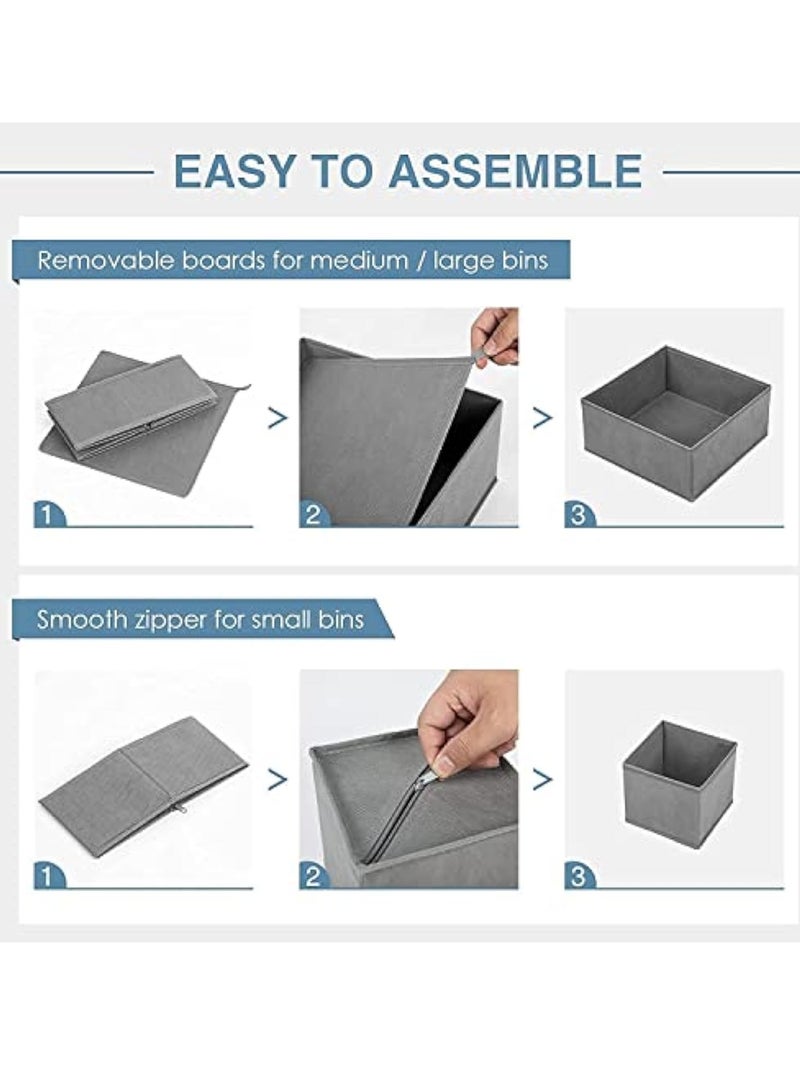 EASY TO ASSEMBLE

Removable boards for medium / large bins

1 > 2 > 3

Smooth zipper for small bins

1 > 2 > 3