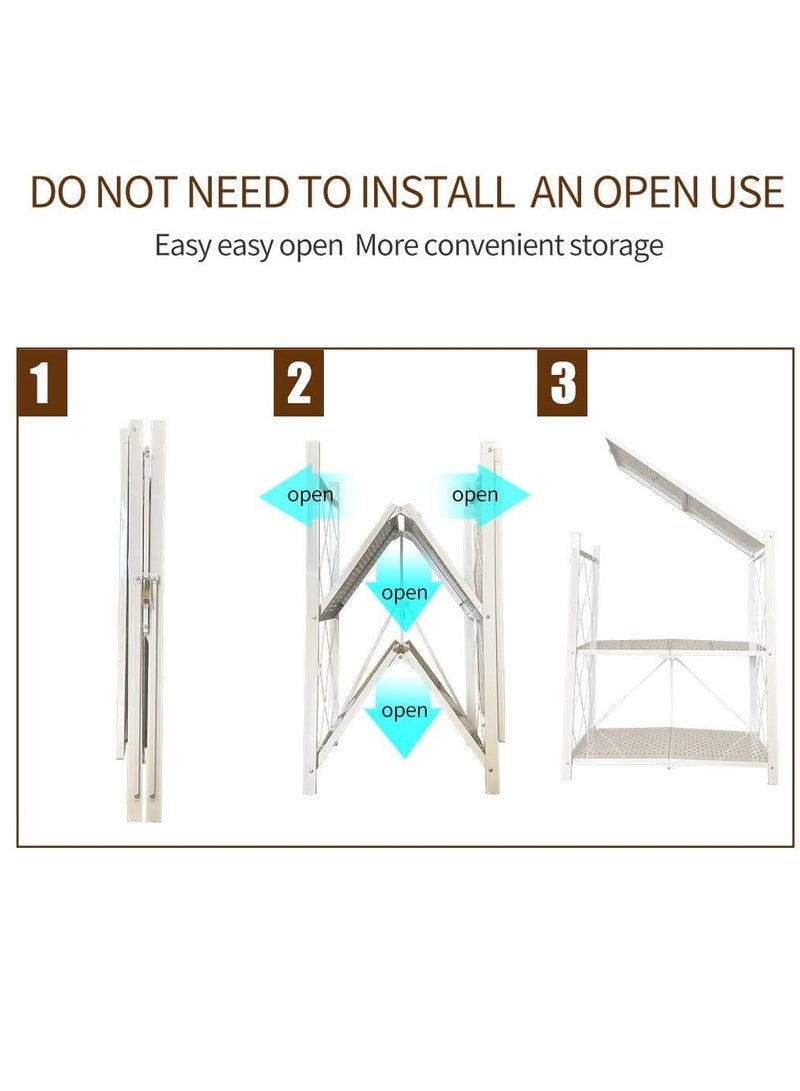 DO NOT NEED TO INSTALL AN OPEN USE

Easy easy open More convenient storage

1

2

open

open

open

open

3